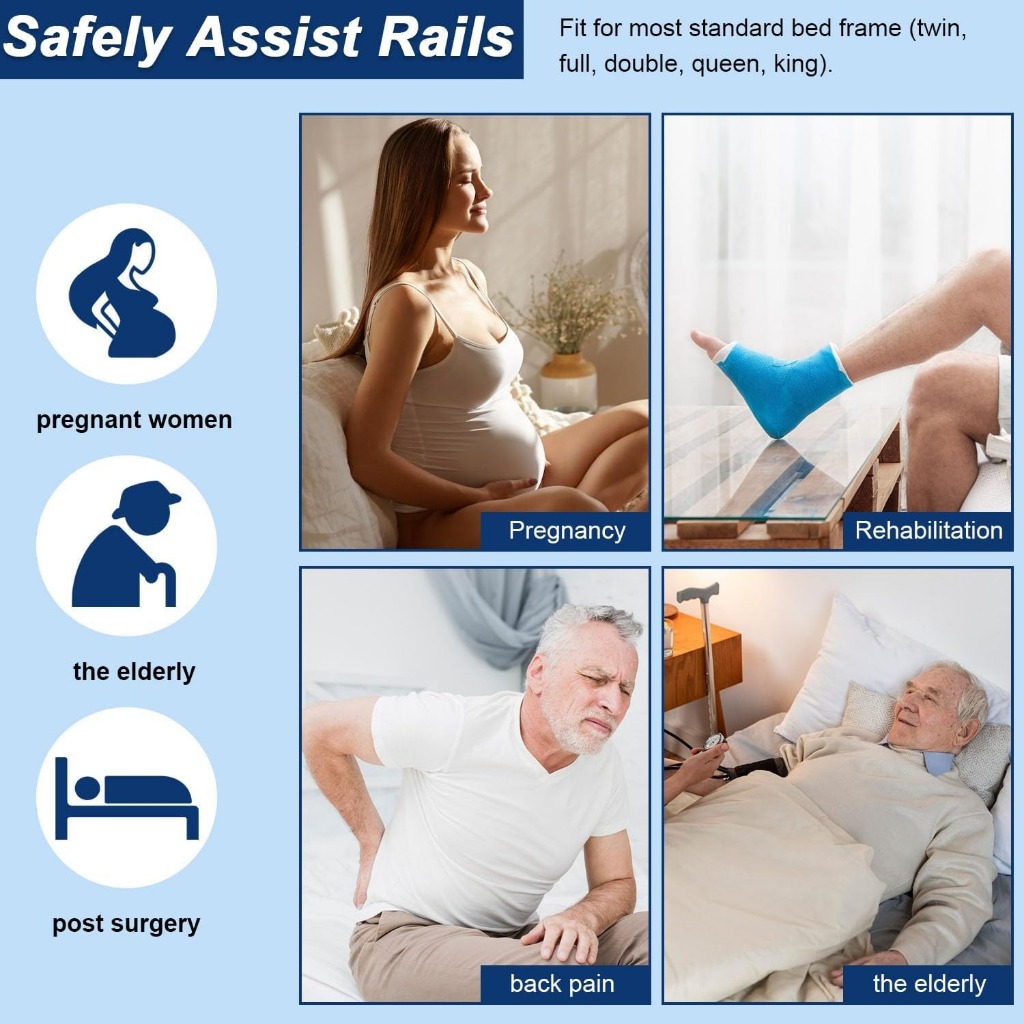 Safely Assist Rails

Fit for most standard bed frame (twin, full, double, queen, king).

pregnant women

the elderly

post surgery

Pregnancy

Rehabilitation

back pain

the elderly