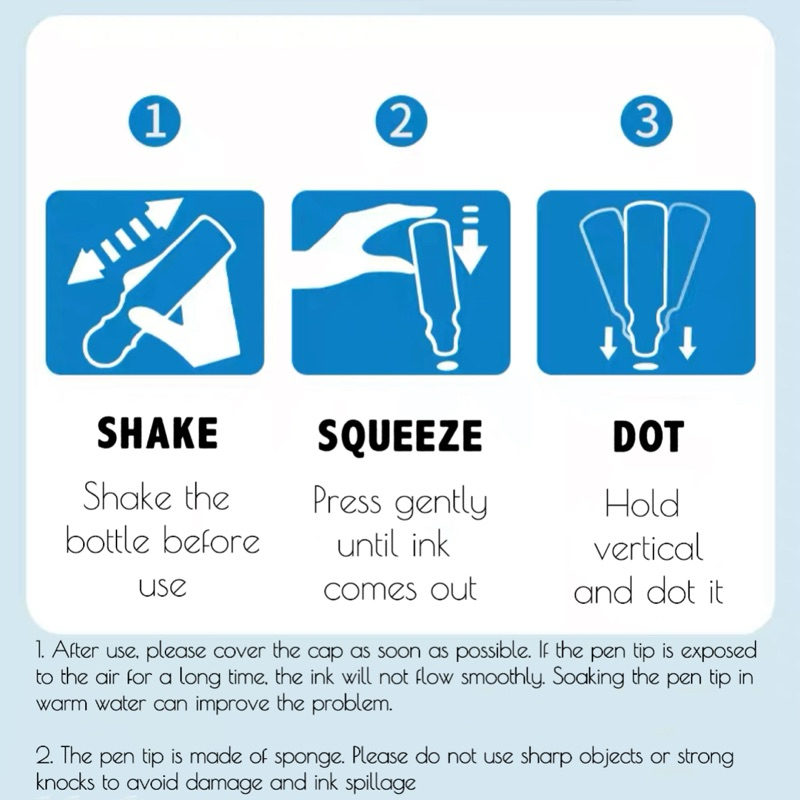 1

SHAKE

Shake the bottle before use

2

SQUEEZE

Press gently until ink comes out

3

DOT

Hold vertical and dot it

1. After use, please cover the cap as soon as possible. If the pen tip is exposed to the air for a long time, the ink will not flow smoothly. Soaking the pen tip in warm water can improve the problem.

2. The pen tip is made of sponge. Please do not use sharp objects or strong knocks to avoid damage and ink spillage