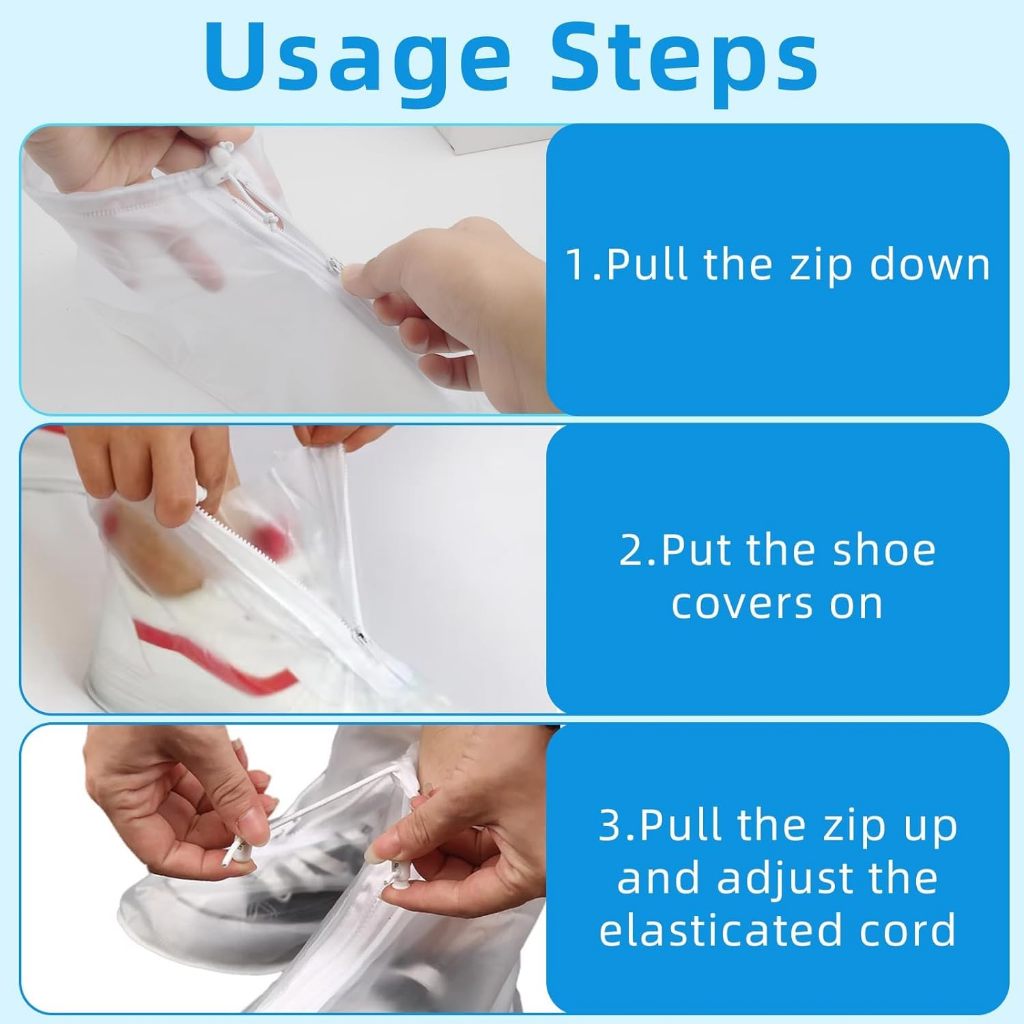 Usage Steps

1.Pull the zip down

2.Put the shoe covers on

3.Pull the zip up and adjust the elasticated cord