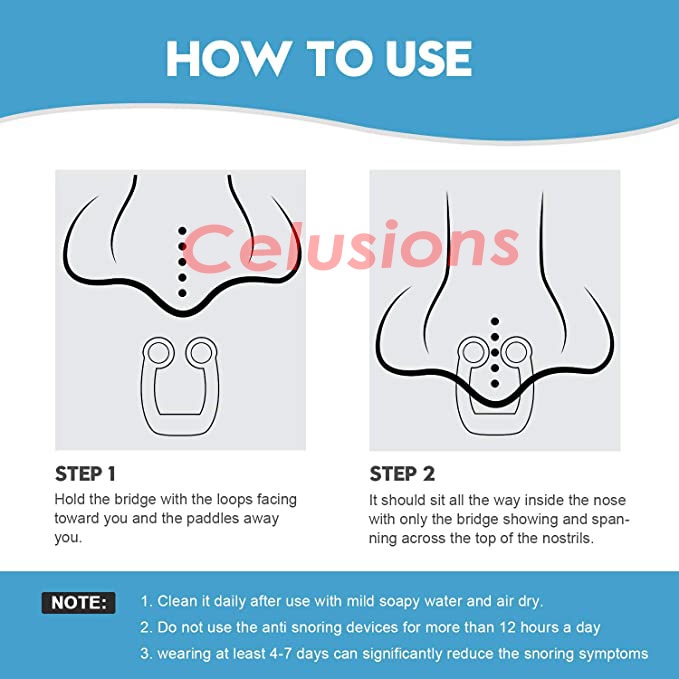 HOW TO USE

Celusions

STEP 1
Hold the bridge with the loops facing toward you and the paddles away you.

STEP 2
It should sit all the way inside the nose with only the bridge showing and spanning across the top of the nostrils.

NOTE:
1. Clean it daily after use with mild soapy water and air dry.
2. Do not use the anti snoring devices for more than 12 hours a day
3. wearing at least 4-7 days can significantly reduce the snoring symptoms