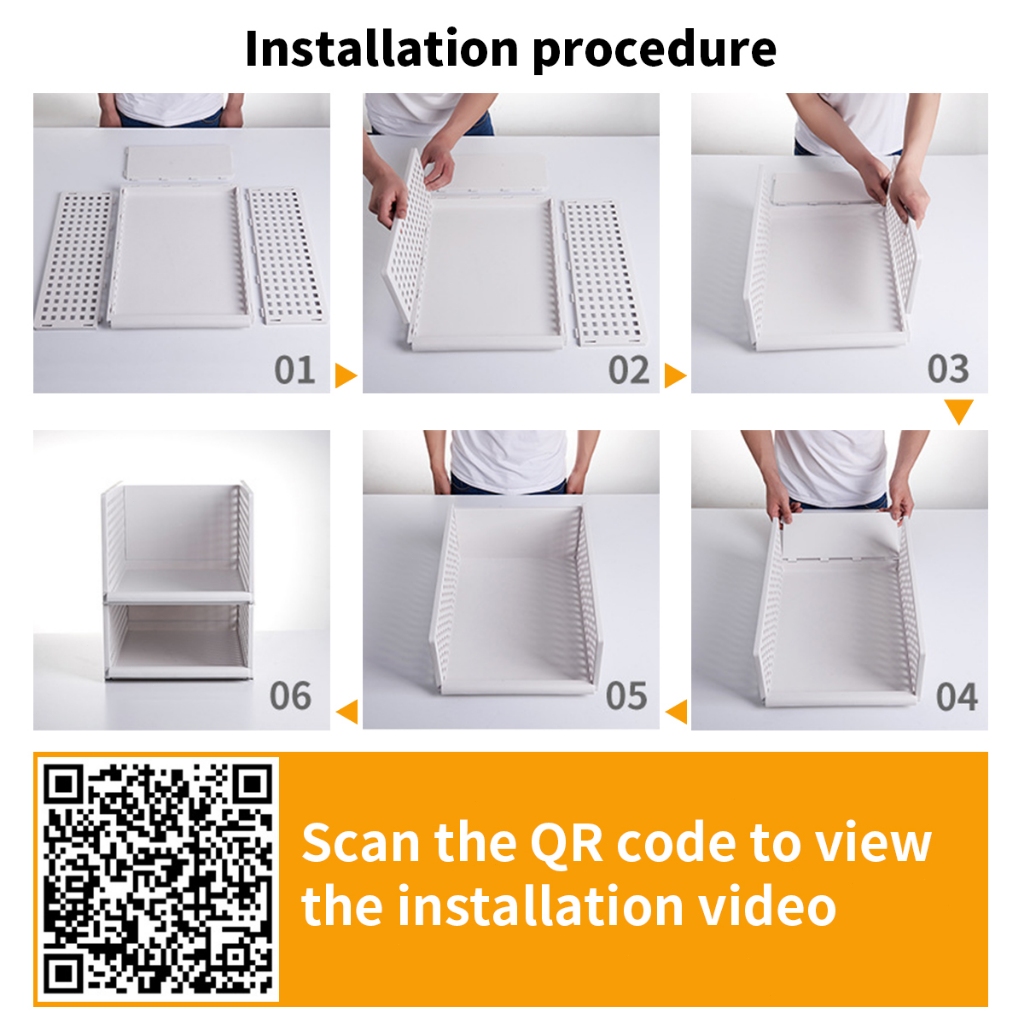 Installation procedure

01

02

03

06

05

04

Scan the QR code to view the installation video