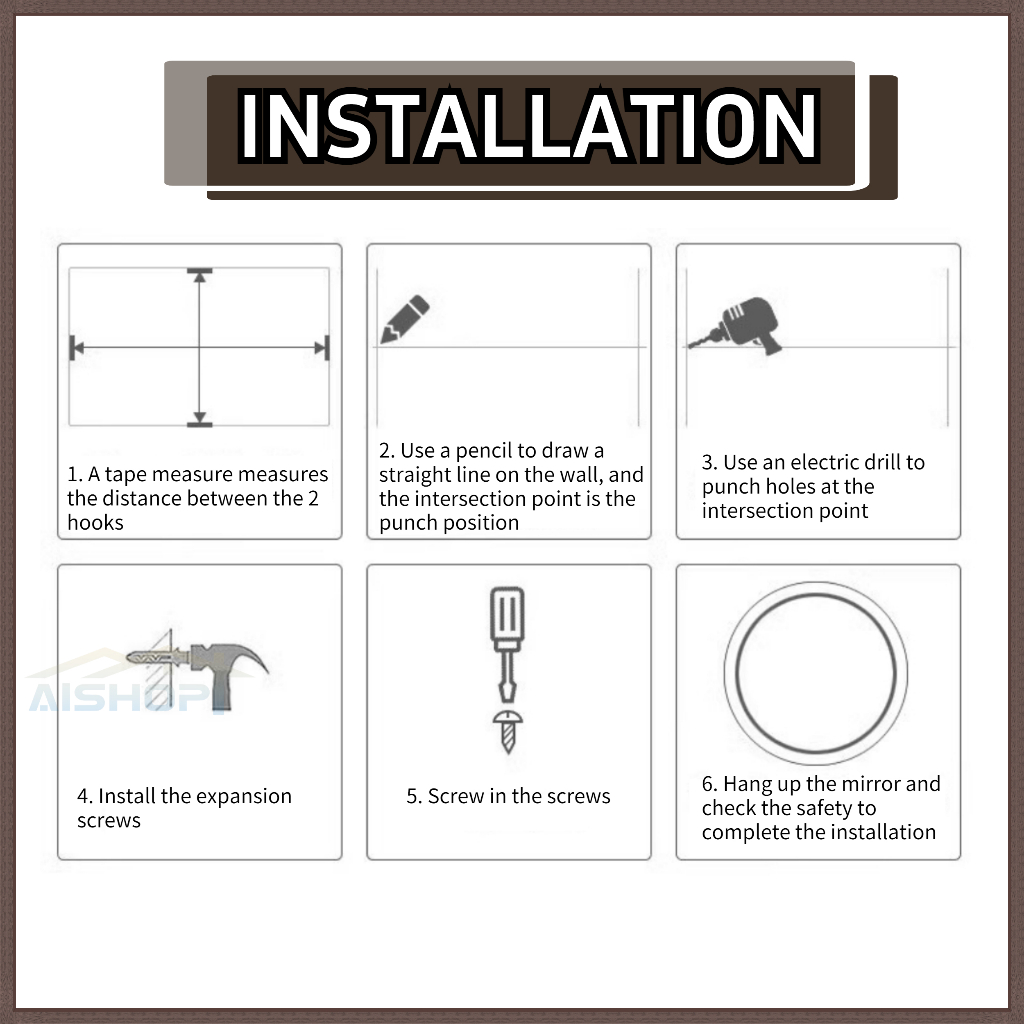 INSTALLATION

1. A tape measure measures the distance between the 2 hooks

2. Use a pencil to draw a straight line on the wall, and the intersection point is the punch position

3. Use an electric drill to punch holes at the intersection point

AISHOP

4. Install the expansion screws

5. Screw in the screws

6. Hang up the mirror and check the safety to complete the installation