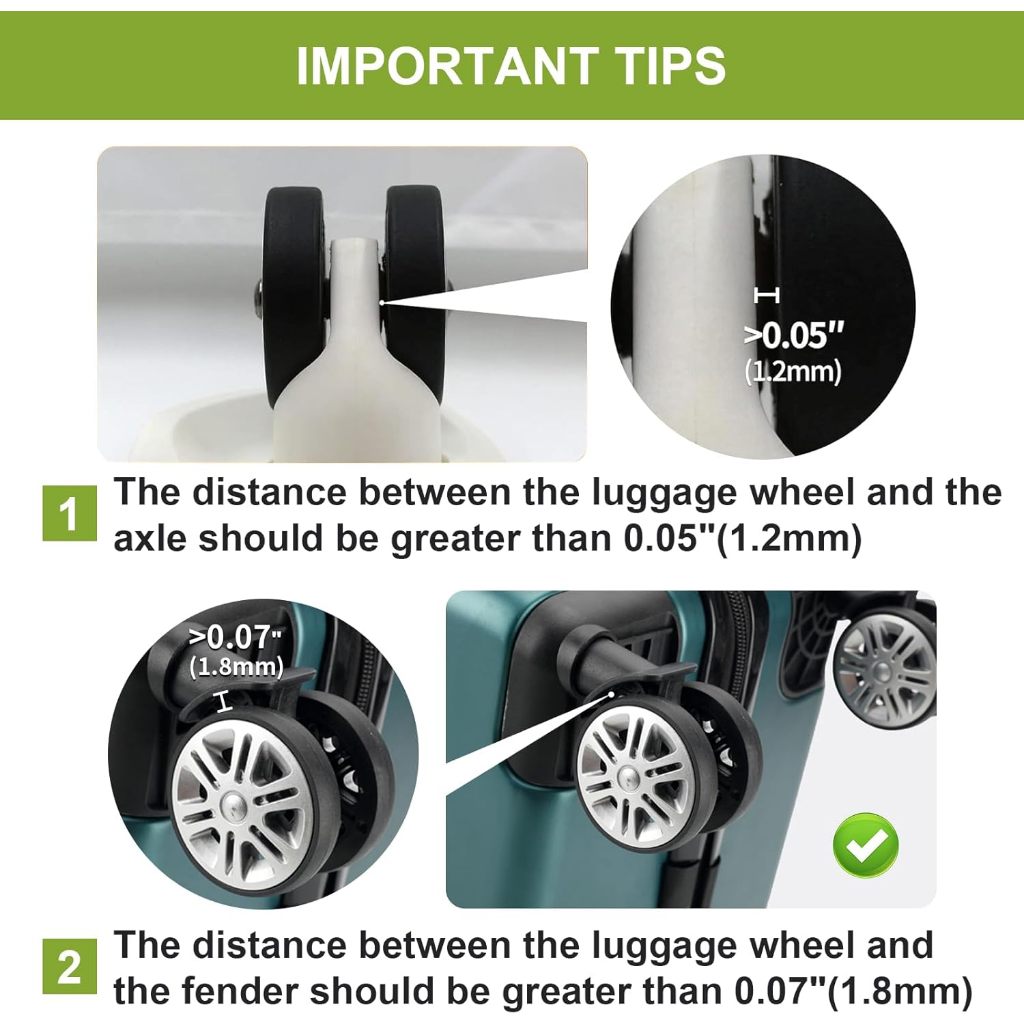 IMPORTANT TIPS

>0.05"
(1.2mm)

1 The distance between the luggage wheel and the axle should be greater than 0.05"(1.2mm)

>0.07"
(1.8mm)

2 The distance between the luggage wheel and the fender should be greater than 0.07"(1.8mm)