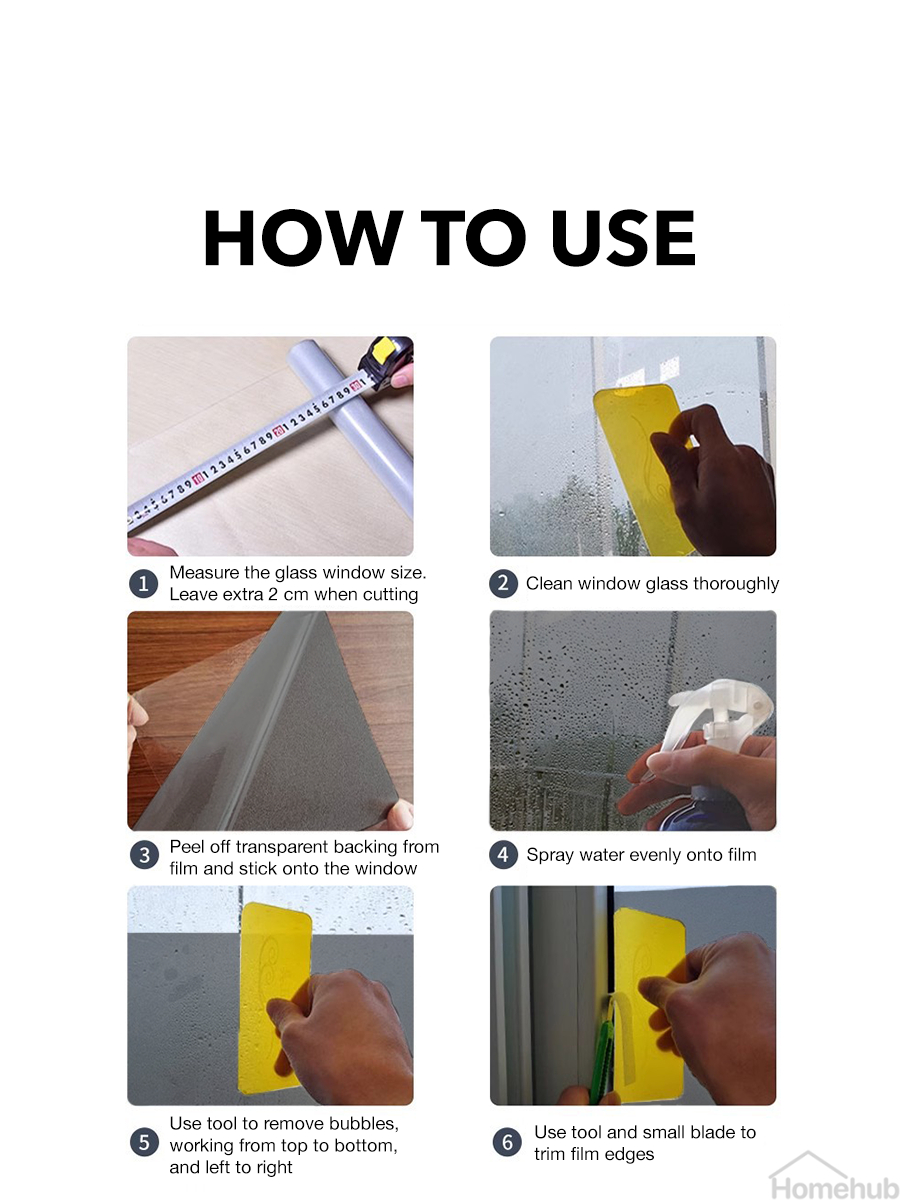 HOW TO USE

1 Measure the glass window size. Leave extra 2 cm when cutting

2 Clean window glass thoroughly

3 Peel off transparent backing from film and stick onto the window

4 Spray water evenly onto film

5 Use tool to remove bubbles, working from top to bottom, and left to right

6 Use tool and small blade to trim film edges

Homehub