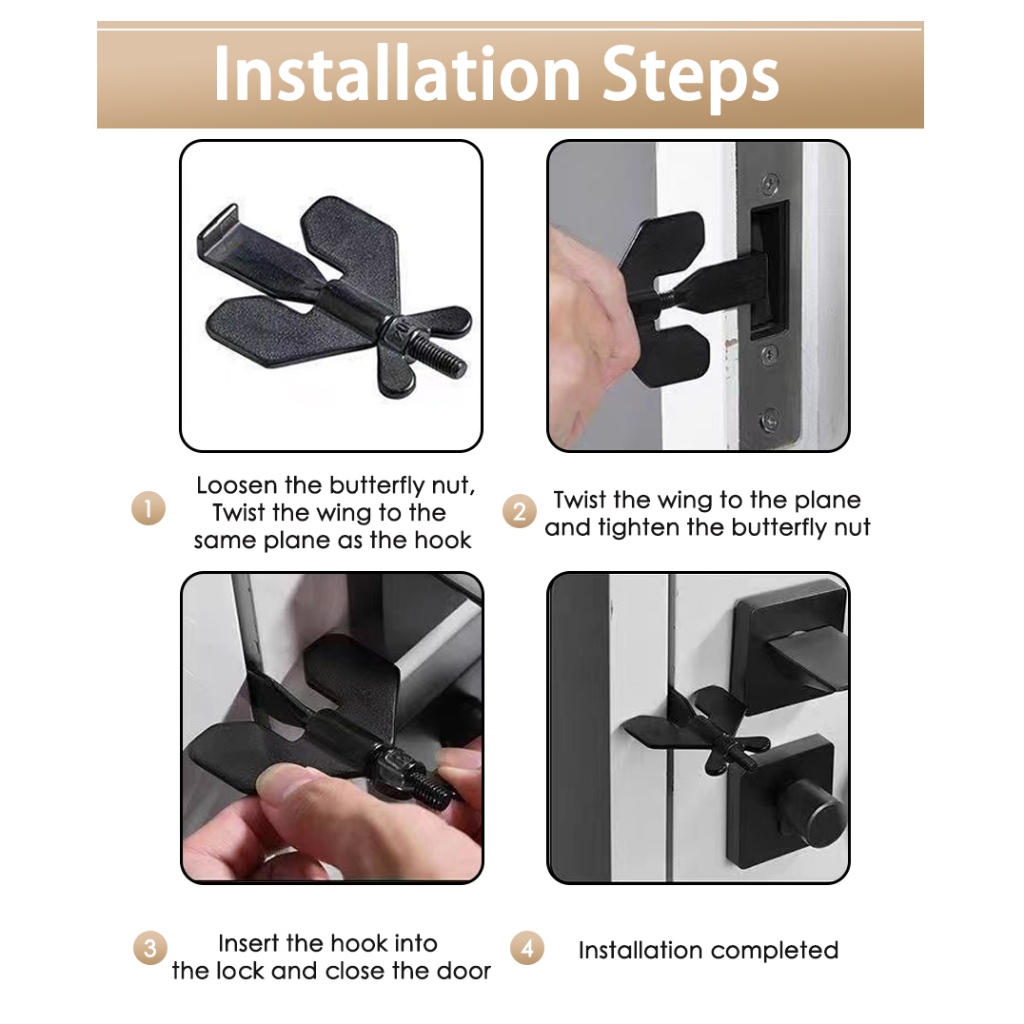 Installation Steps

1 Loosen the butterfly nut, Twist the wing to the same plane as the hook

2 Twist the wing to the plane and tighten the butterfly nut

3 Insert the hook into the lock and close the door

4 Installation completed