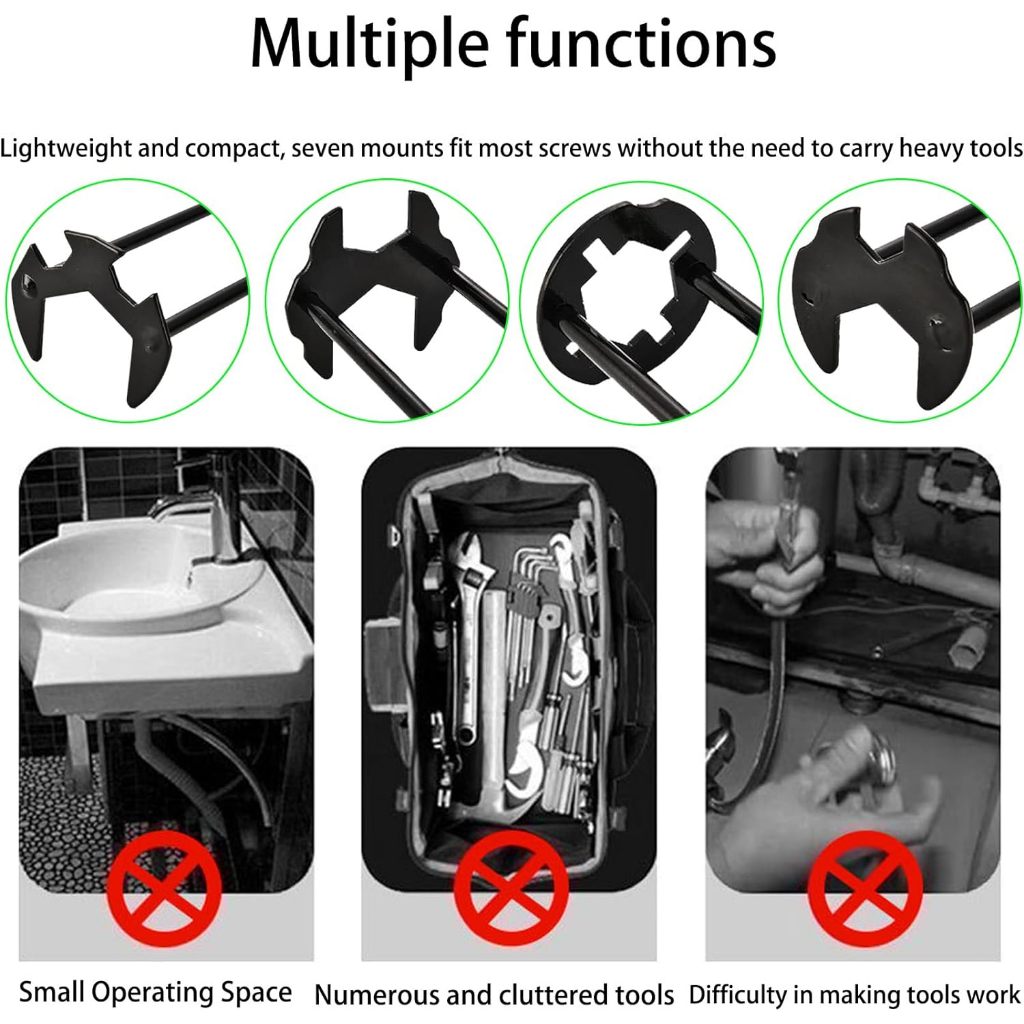 Multiple functions

Lightweight and compact, seven mounts fit most screws without the need to carry heavy tools

Small Operating Space

Numerous and cluttered tools

Difficulty in making tools work