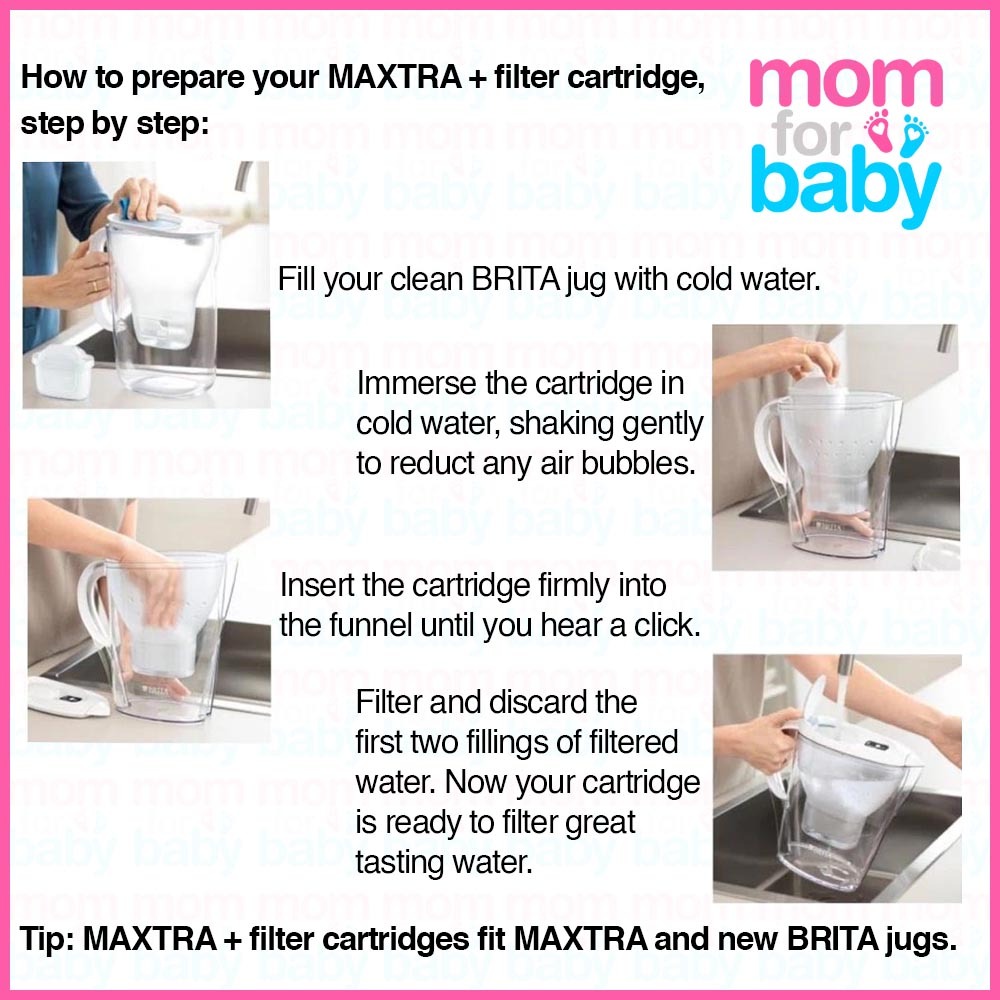 How to prepare your MAXTRA + filter cartridge, step by step:

mom for baby

Fill your clean BRITA jug with cold water.

Immerse the cartridge in cold water, shaking gently to reduct any air bubbles.

Insert the cartridge firmly into the funnel until you hear a click.

Filter and discard the first two fillings of filtered water. Now your cartridge is ready to filter great tasting water.

Tip: MAXTRA + filter cartridges fit MAXTRA and new BRITA jugs.