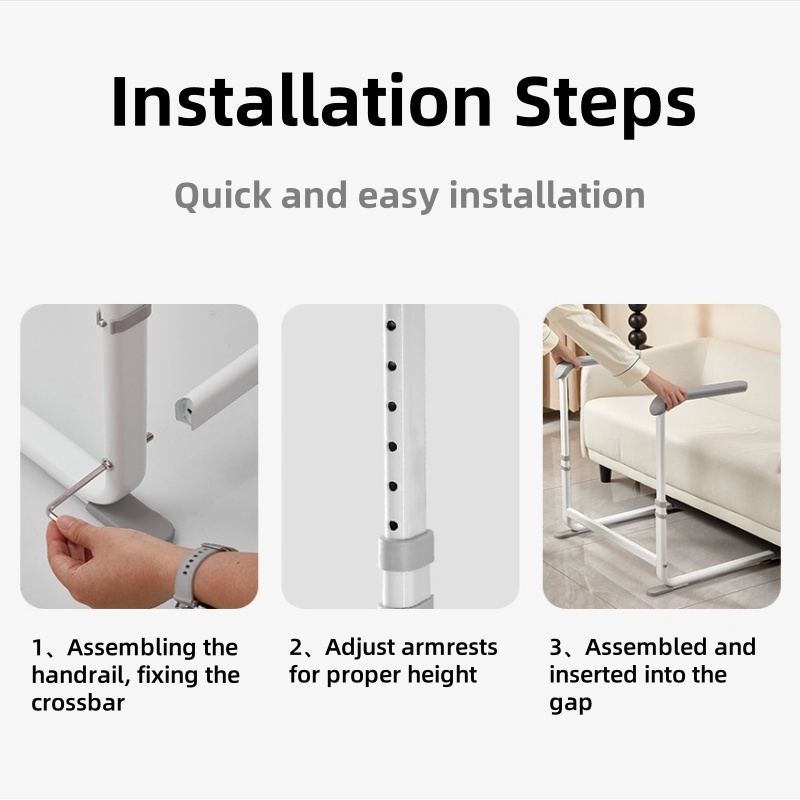 Installation Steps

Quick and easy installation

1、Assembling the handrail, fixing the crossbar

2、Adjust armrests for proper height

3、Assembled and inserted into the gap