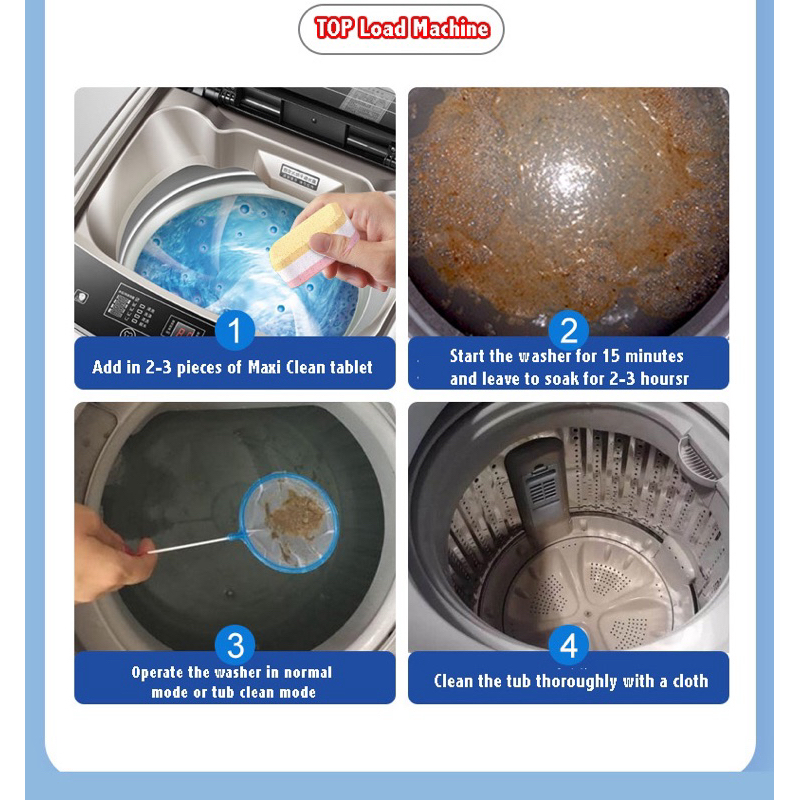 TOP Load Machine

1
Add in 2-3 pieces of Maxi Clean tablet

2
Start the washer for 15 minutes and leave to soak for 2-3 hoursr

3
Operate the washer in normal mode or tub clean mode

4
Clean the tub thoroughly with a cloth