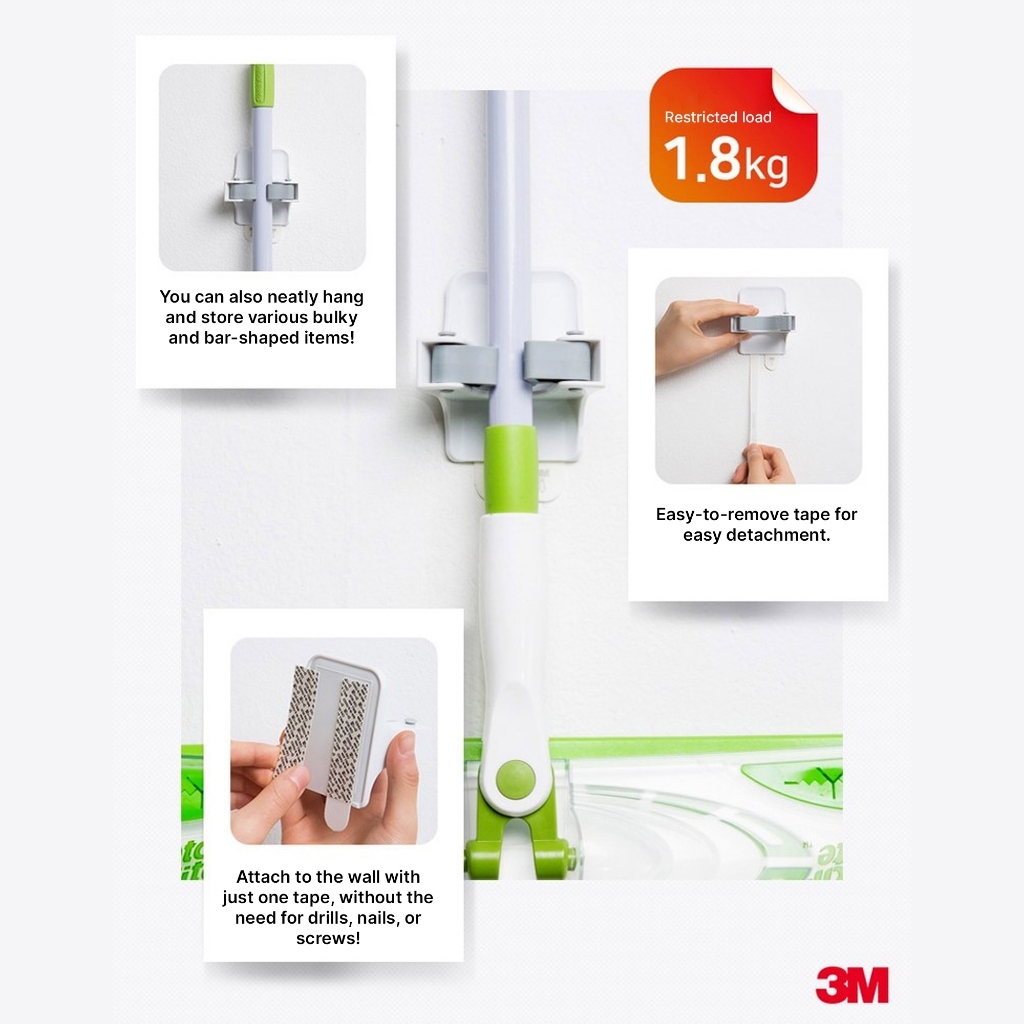 You can also neatly hang and store various bulky and bar-shaped items!

Restricted load
1.8kg

Easy-to-remove tape for easy detachment.

Attach to the wall with just one tape, without the need for drills, nails, or screws!

3M