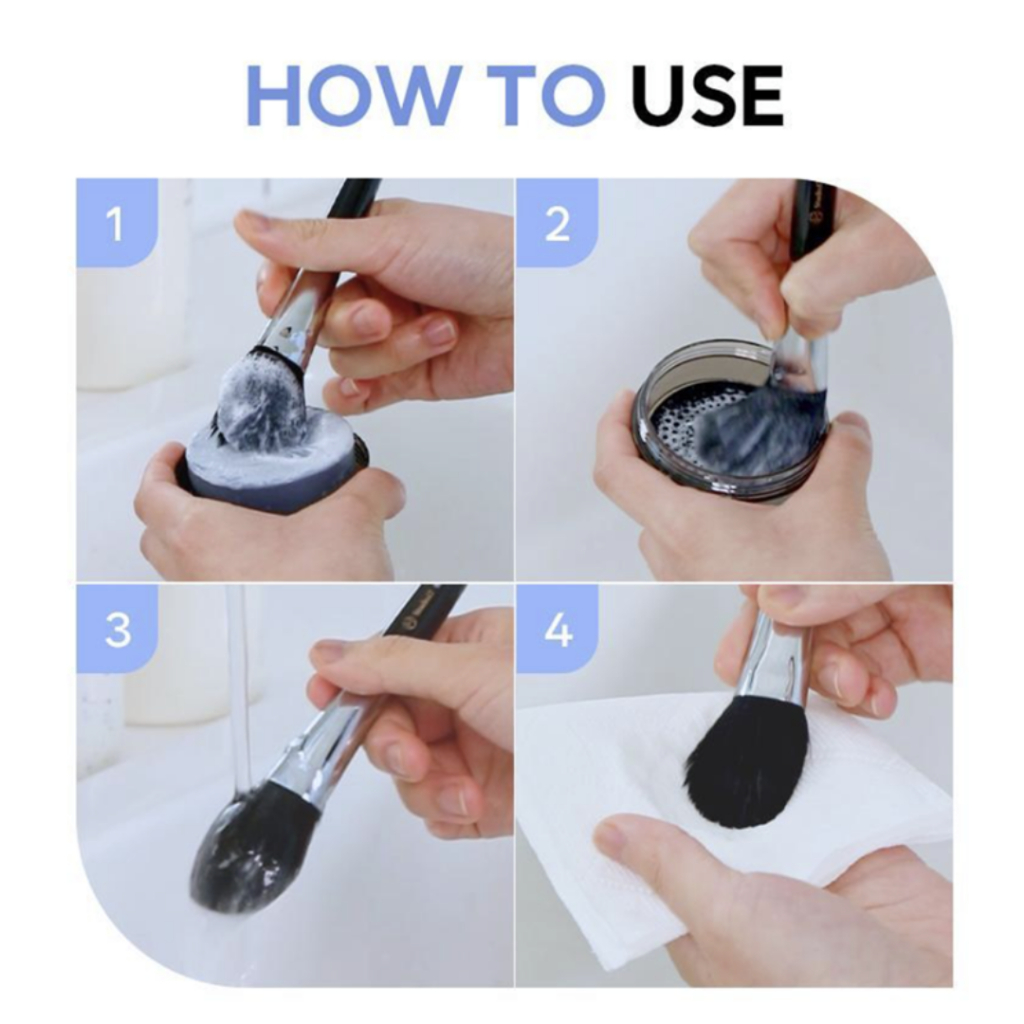 HOW TO USE

1

2

3

4