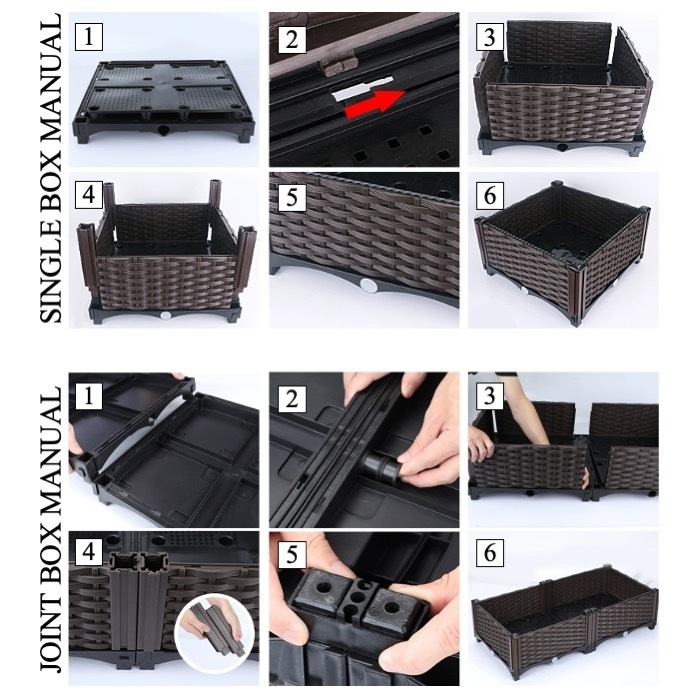 SINGLE BOX MANUAL

1

2

3

4

5

6

JOINT BOX MANUAL

1

2

3

4

5

6