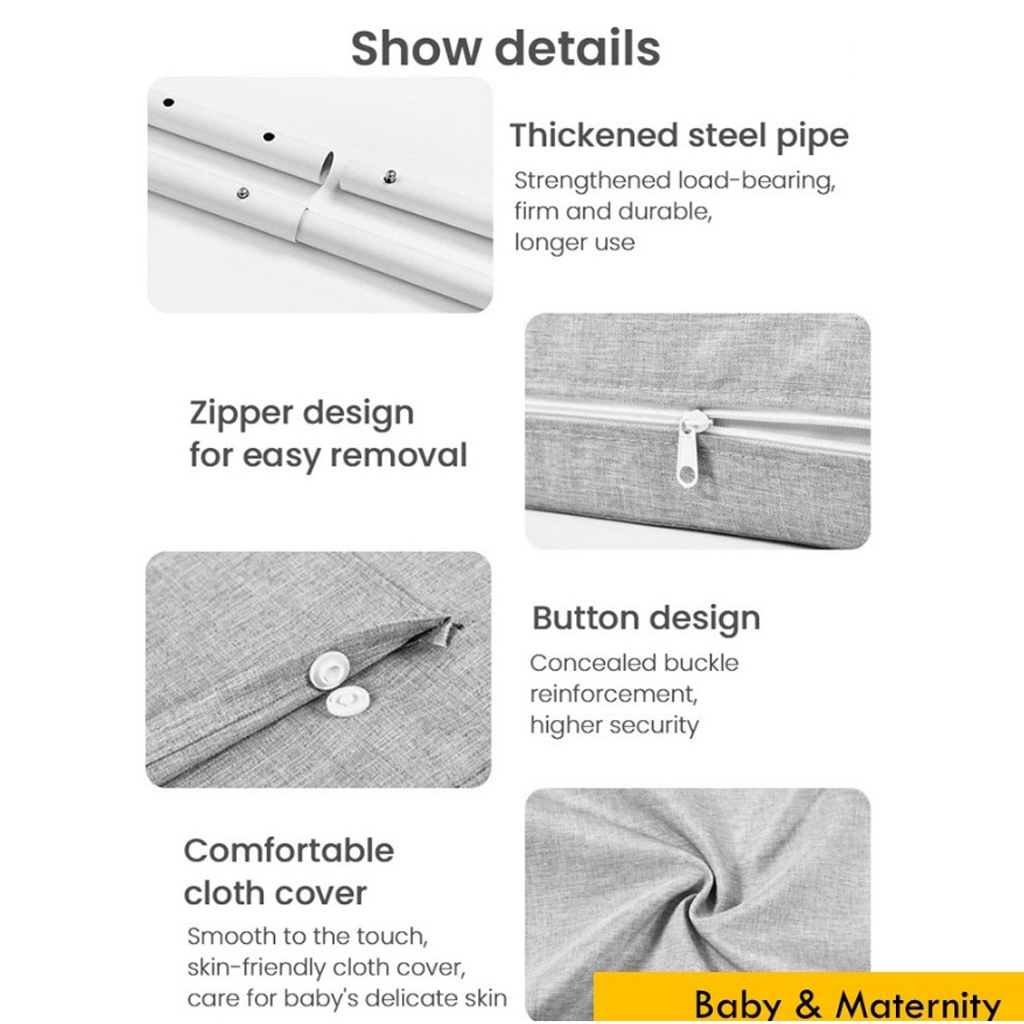 Show details

Thickened steel pipe

Strengthened load-bearing, firm and durable, longer use

Zipper design for easy removal

Button design

Concealed buckle reinforcement, higher security

Comfortable cloth cover

Smooth to the touch, skin-friendly cloth cover, care for baby's delicate skin

Baby & Maternity