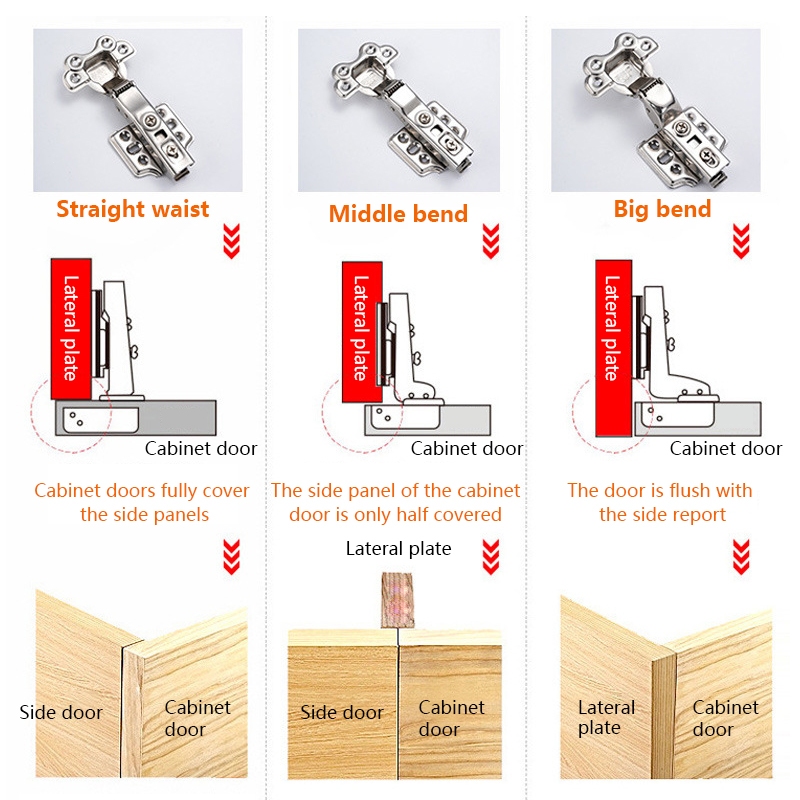 Straight waist

Lateral plate

Cabinet door

Cabinet doors fully cover the side panels

Side door

Cabinet door

Middle bend

Lateral plate

Cabinet door

The side panel of the cabinet door is only half covered

Lateral plate

Side door

Cabinet door

Big bend

Lateral plate

Cabinet door

The door is flush with the side report

Lateral plate

Cabinet door