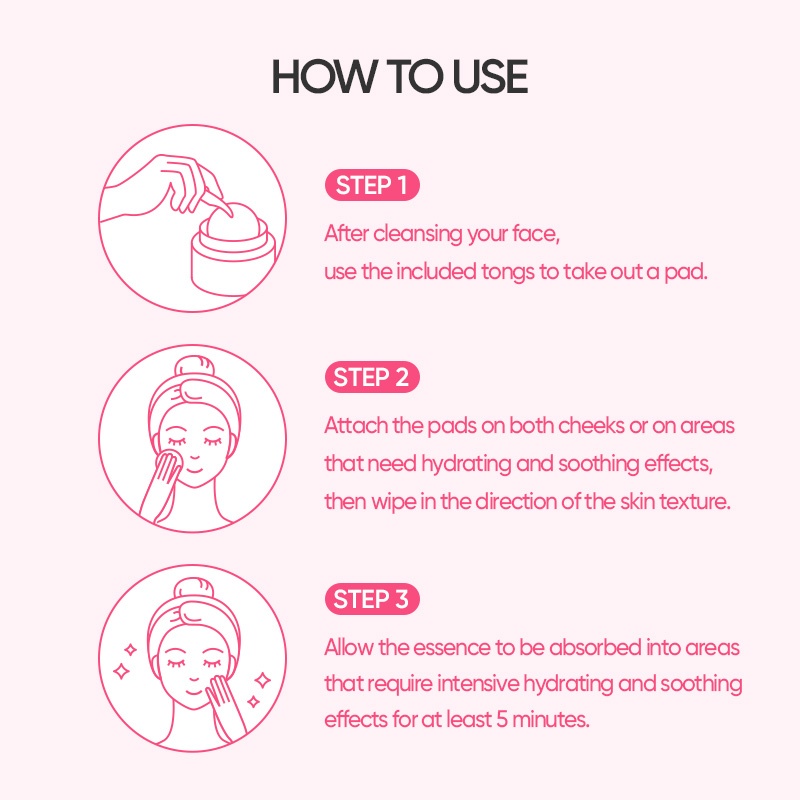 HOW TO USE

STEP 1

After cleansing your face, use the included tongs to take out a pad.

STEP 2

Attach the pads on both cheeks or on areas that need hydrating and soothing effects, then wipe in the direction of the skin texture.

STEP 3

Allow the essence to be absorbed into areas that require intensive hydrating and soothing effects for at least 5 minutes.