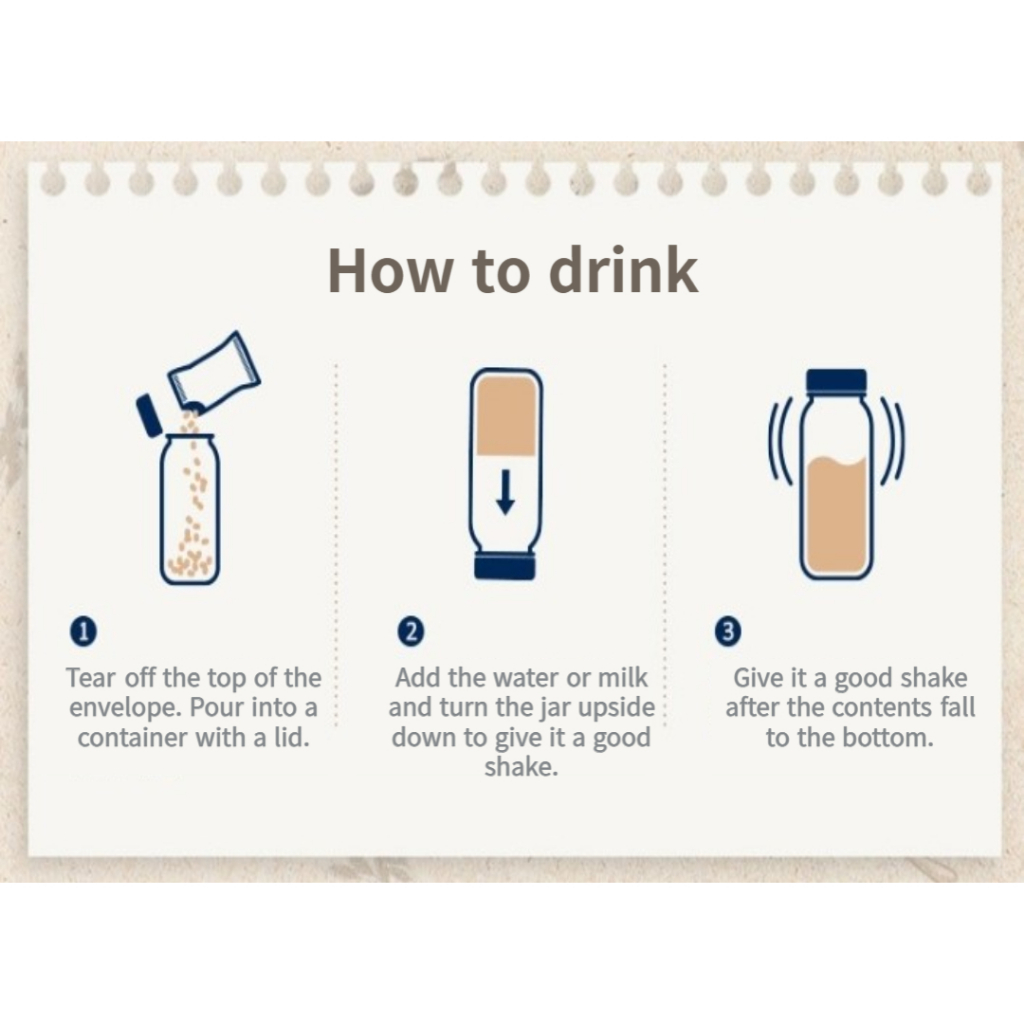 How to drink

1
Tear off the top of the envelope. Pour into a container with a lid.

2
Add the water or milk and turn the jar upside down to give it a good shake.

3
Give it a good shake after the contents fall to the bottom.