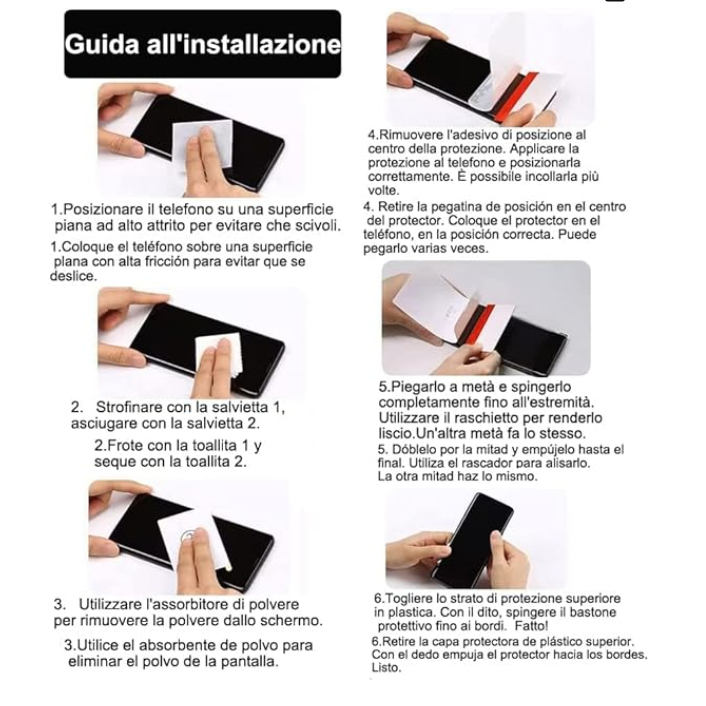 Guida all'installazione

1.Posizionare il telefono su una superficie piana ad alto attrito per evitare che scivoli.

1.Coloque el teléfono sobre una superficie plana con alta fricción para evitar que se deslice.

2. Strofinare con la salvietta 1, asciugare con la salvietta 2.

2.Frote con la toallita 1 y seque con la toallita 2.

3. Utilizzare l'assorbitore di polvere per rimuovere la polvere dallo schermo.

3.Utilice el absorbente de polvo para eliminar el polvo de la pantalla.

4.Rimuovere l'adesivo di posizione al centro della protezione. Applicare la protezione al telefono e posizionarla correttamente. È possibile incollarla più volte.

4. Retire la pegatina de posición en el centro del protector. Coloque el protector en el teléfono, en la posición correcta. Puede pegarlo varias veces.

5.Piegarlo a metà e spingerlo completamente fino all'estremità. Utilizzare il raschietto per renderlo liscio.Un'altra metà fa lo stesso.

5. Dóblelo por la mitad y empújelo hasta el final. Utiliza el rascador para alisarlo. La otra mitad haz lo mismo.

6.Togliere lo strato di protezione superiore in plastica. Con il dito, spingere il bastone protettivo fino ai bordi. Fatto!

6.Retire la capa protectora de plástico superior. Con el dedo empuja el protector hacia los bordes. Listo.