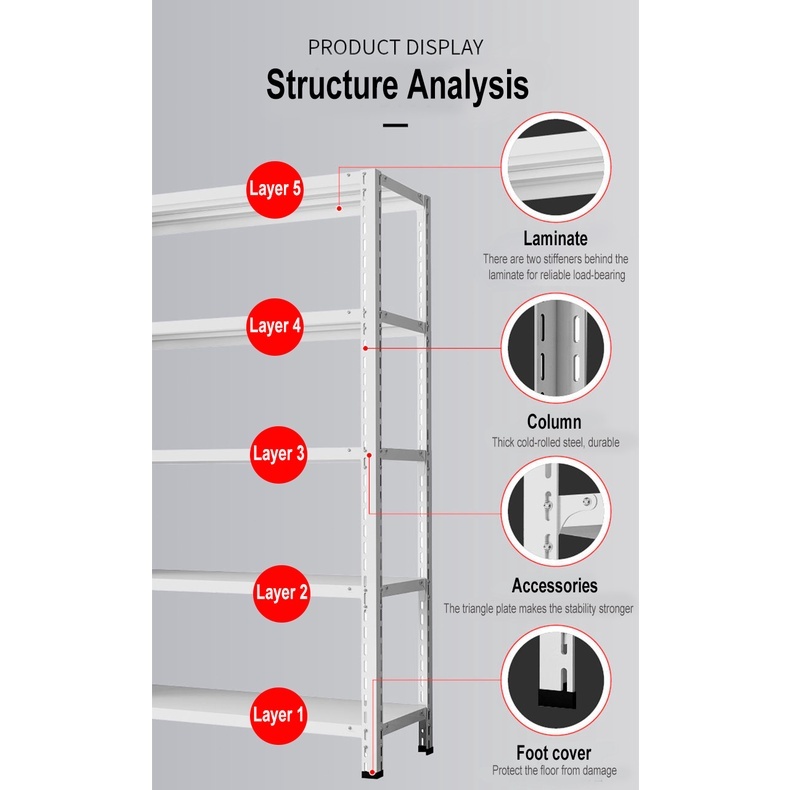 PRODUCT DISPLAY
Structure Analysis

Layer 5

Layer 4

Layer 3

Layer 2

Layer 1

Laminate
There are two stiffeners behind the laminate for reliable load-bearing

Column
Thick cold-rolled steel, durable

Accessories
The triangle plate makes the stability stronger

Foot cover
Protect the floor from damage