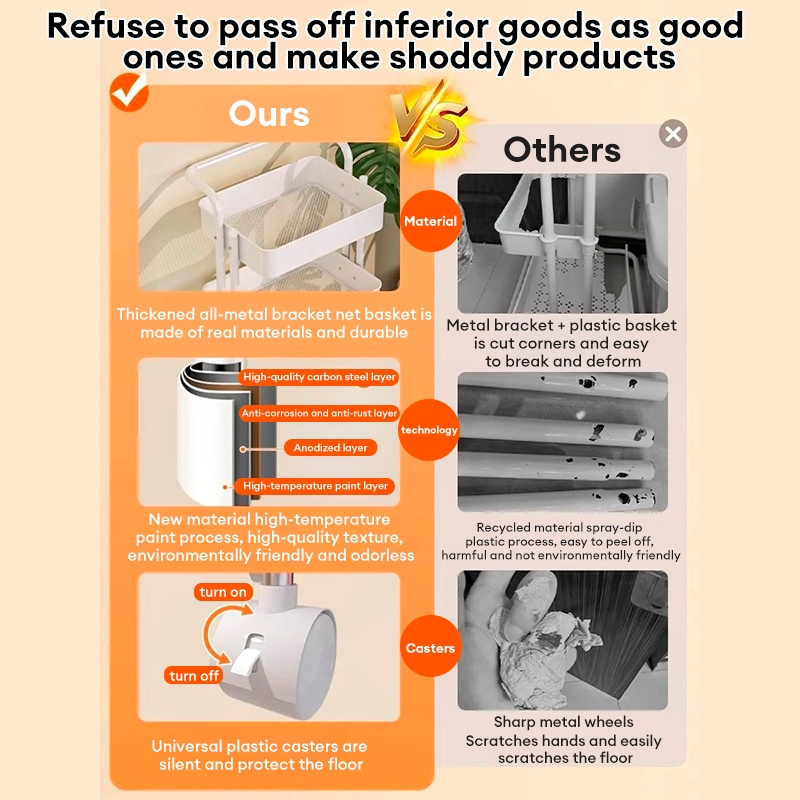 Refuse to pass off inferior goods as good ones and make shoddy products

Ours

VS

Others

Material

Thickened all-metal bracket net basket is made of real materials and durable

Metal bracket + plastic basket is cut corners and easy to break and deform

High-quality carbon steel layer

Anti-corrosion and anti-rust layer

Anodized layer

High-temperature paint layer

technology

New material high-temperature paint process, high-quality texture, environmentally friendly and odorless

Recycled material spray-dip plastic process, easy to peel off, harmful and not environmentally friendly

turn on

turn off

Casters

Universal plastic casters are silent and protect the floor

Sharp metal wheels Scratches hands and easily scratches the floor