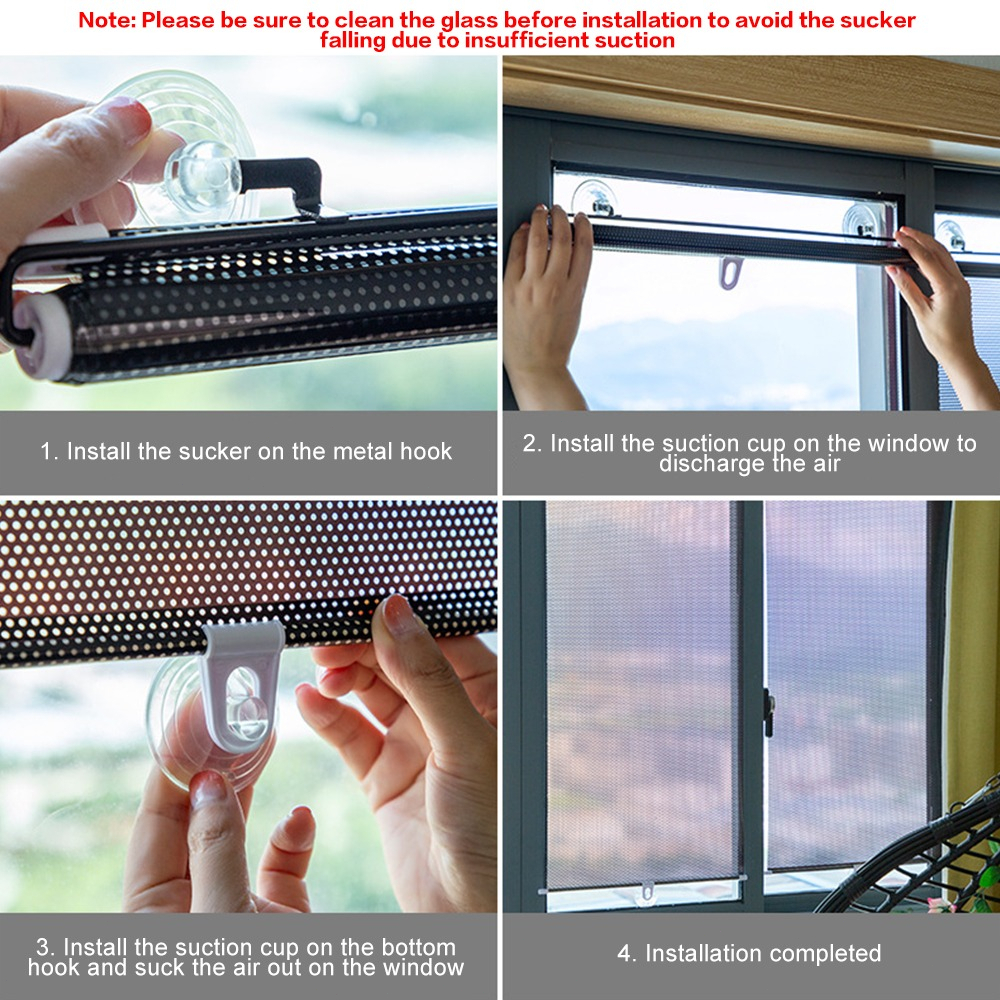 Note: Please be sure to clean the glass before installation to avoid the sucker falling due to insufficient suction

1. Install the sucker on the metal hook

2. Install the suction cup on the window to discharge the air

3. Install the suction cup on the bottom hook and suck the air out on the window

4. Installation completed