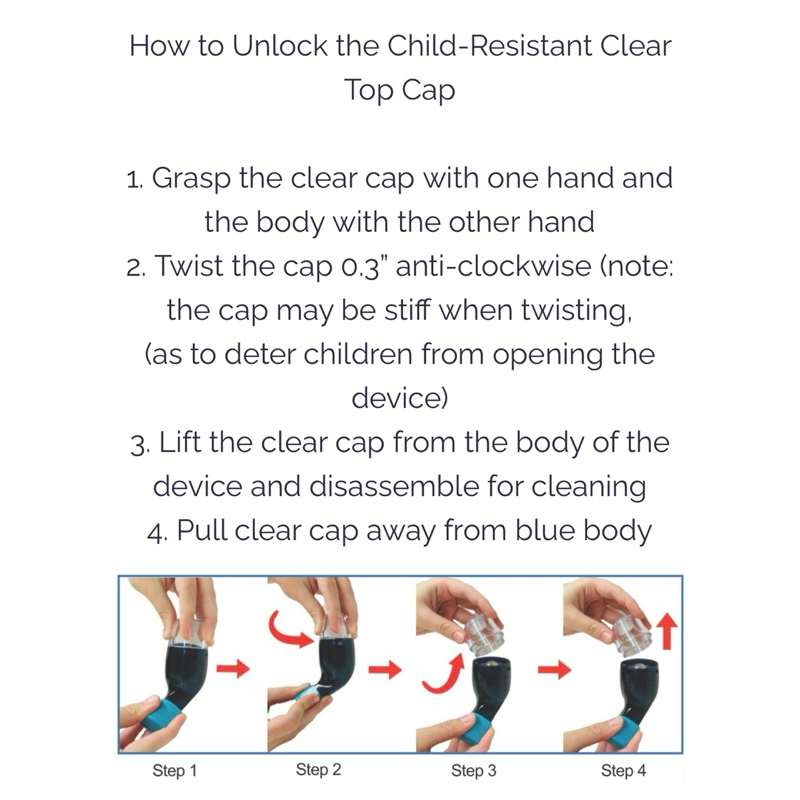 How to Unlock the Child-Resistant Clear Top Cap

1. Grasp the clear cap with one hand and the body with the other hand
2. Twist the cap 0.3" anti-clockwise (note: the cap may be stiff when twisting, (as to deter children from opening the device)
3. Lift the clear cap from the body of the device and disassemble for cleaning
4. Pull clear cap away from blue body

Step 1

Step 2

Step 3

Step 4