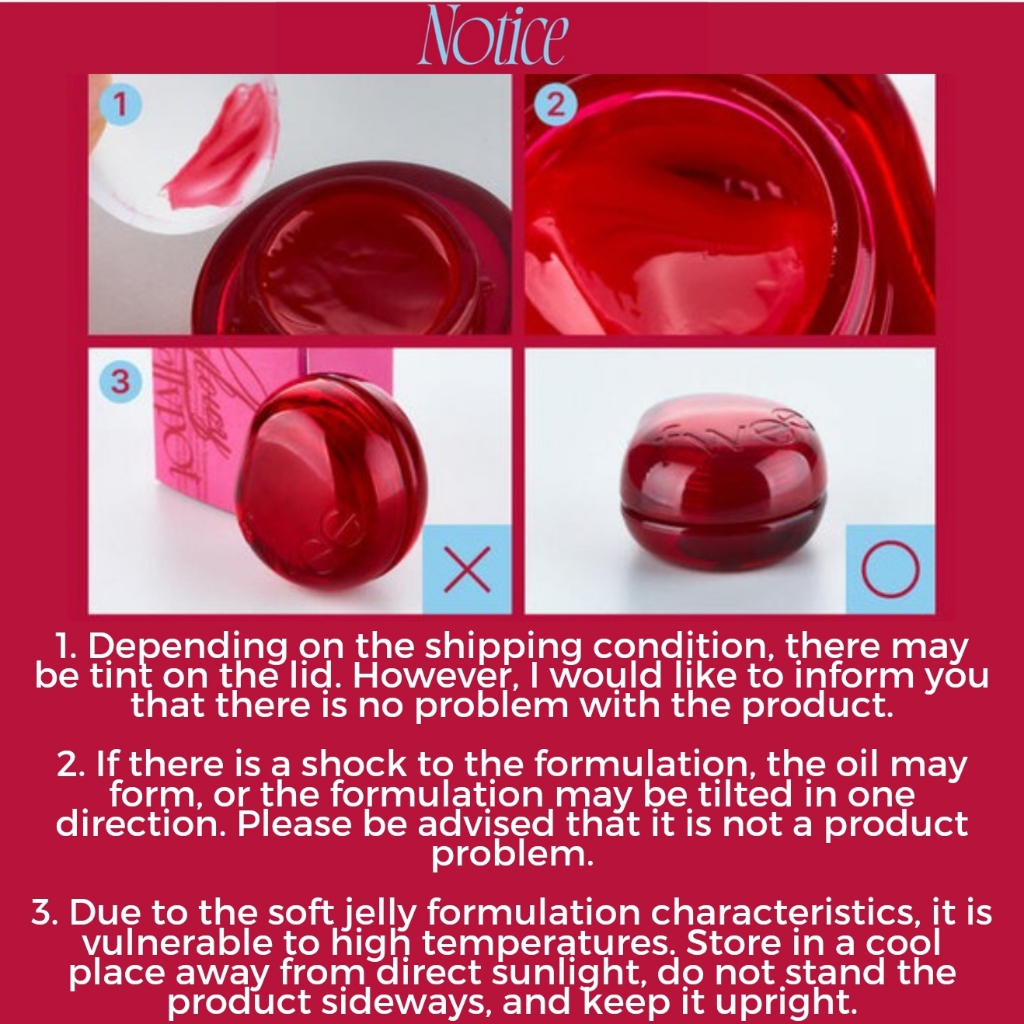 Notice

1

2

3

1. Depending on the shipping condition, there may be tint on the lid. However, I would like to inform you that there is no problem with the product.

2. If there is a shock to the formulation, the oil may form, or the formulation may be tilted in one direction. Please be advised that it is not a product problem.

3. Due to the soft jelly formulation characteristics, it is vulnerable to high temperatures. Store in a cool place away from direct sunlight, do not stand the product sideways, and keep it upright.