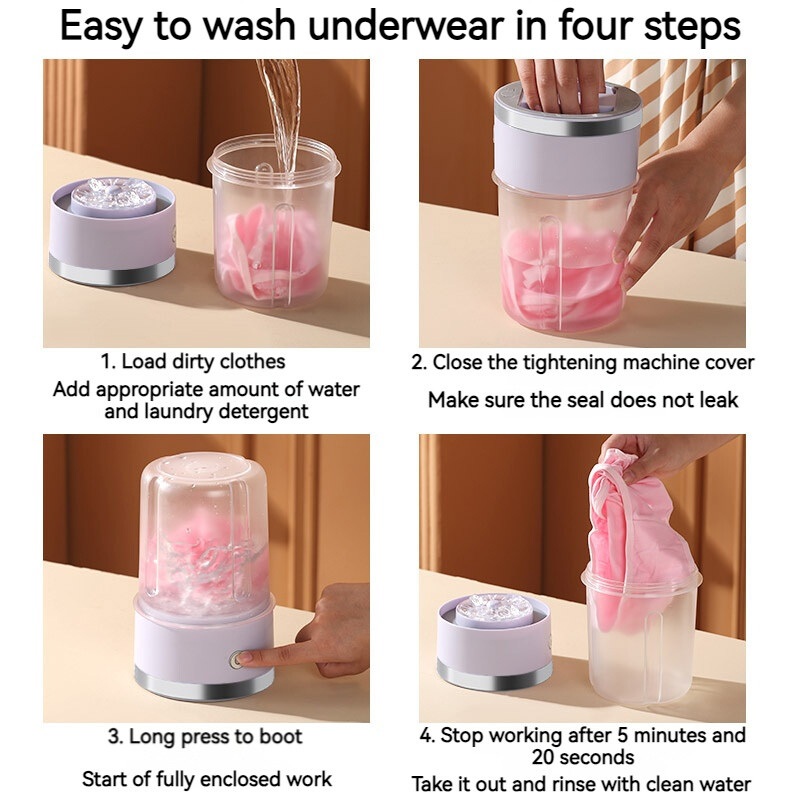 Easy to wash underwear in four steps

1. Load dirty clothes
Add appropriate amount of water and laundry detergent

2. Close the tightening machine cover
Make sure the seal does not leak

3. Long press to boot
Start of fully enclosed work

4. Stop working after 5 minutes and 20 seconds
Take it out and rinse with clean water