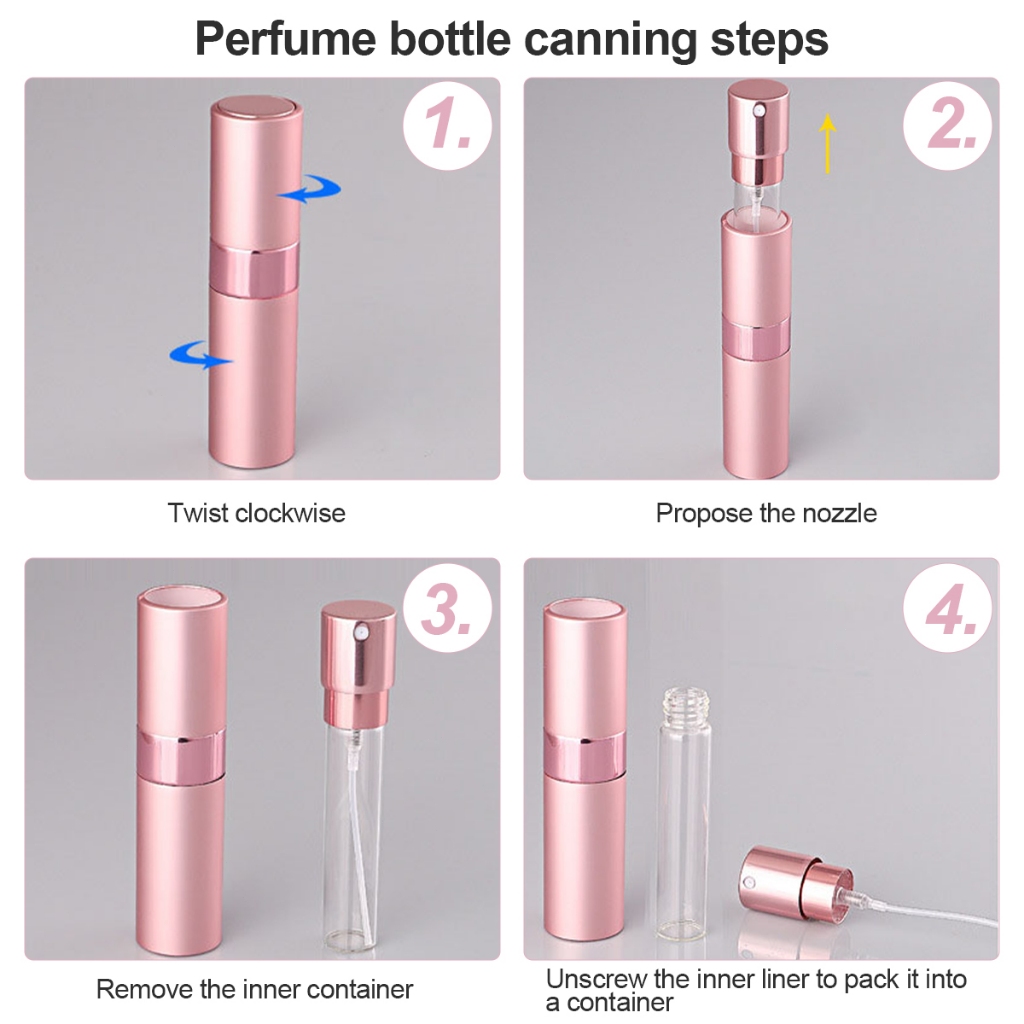 Perfume bottle canning steps

1.

Twist clockwise

2.

Propose the nozzle

3.

Remove the inner container

4.

Unscrew the inner liner to pack it into a container