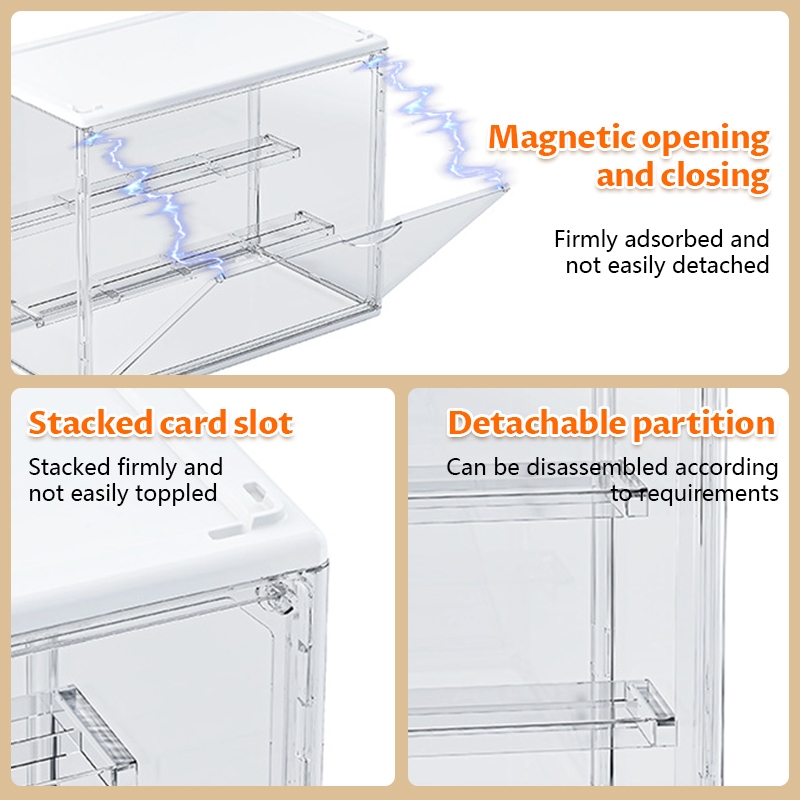 Magnetic opening and closing

Firmly adsorbed and not easily detached

Stacked card slot

Stacked firmly and not easily toppled

Detachable partition

Can be disassembled according to requirements