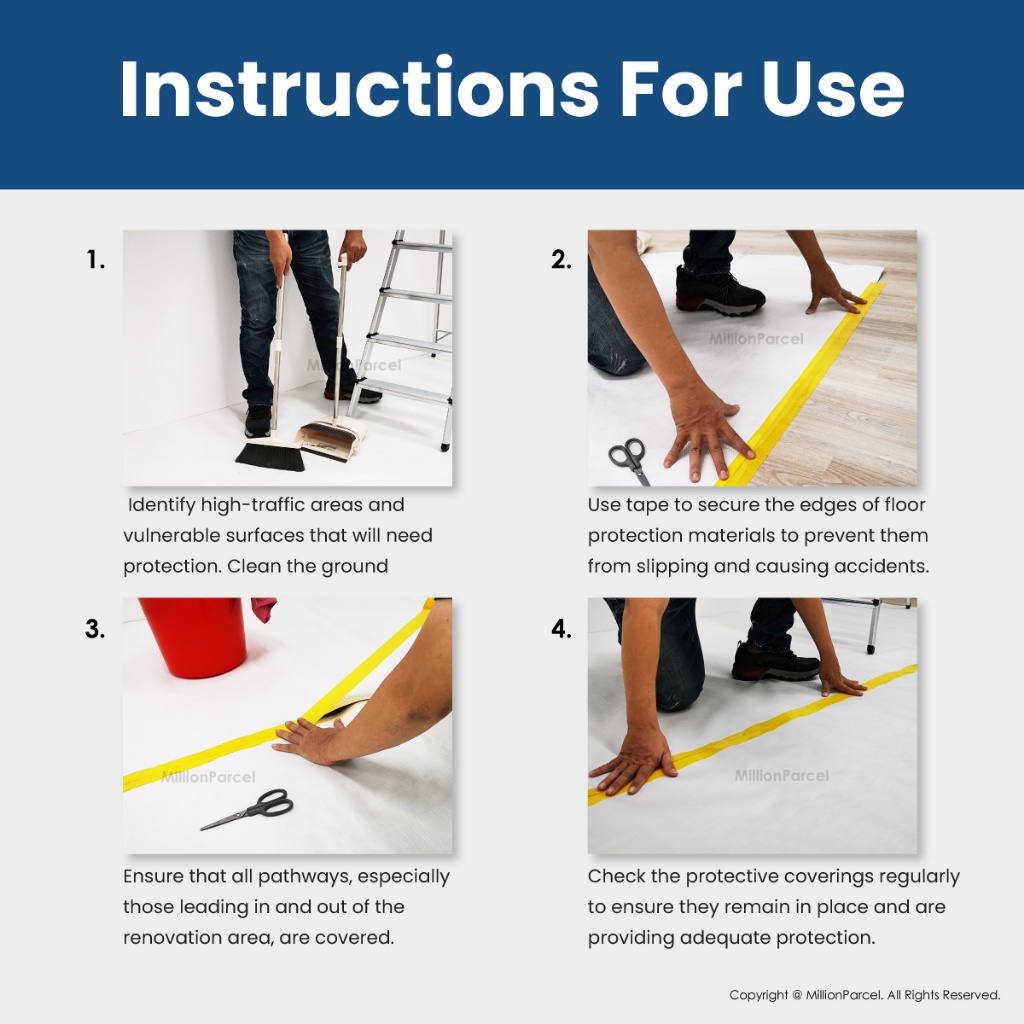 Instructions For Use

1.

MillionParcel

Identify high-traffic areas and vulnerable surfaces that will need protection. Clean the ground

2.

MillionParcel

Use tape to secure the edges of floor protection materials to prevent them from slipping and causing accidents.

3.

MillionParcel

Ensure that all pathways, especially those leading in and out of the renovation area, are covered.

4.

MillionParcel

Check the protective coverings regularly to ensure they remain in place and are providing adequate protection.

Copyright @ MillionParcel. All Rights Reserved.