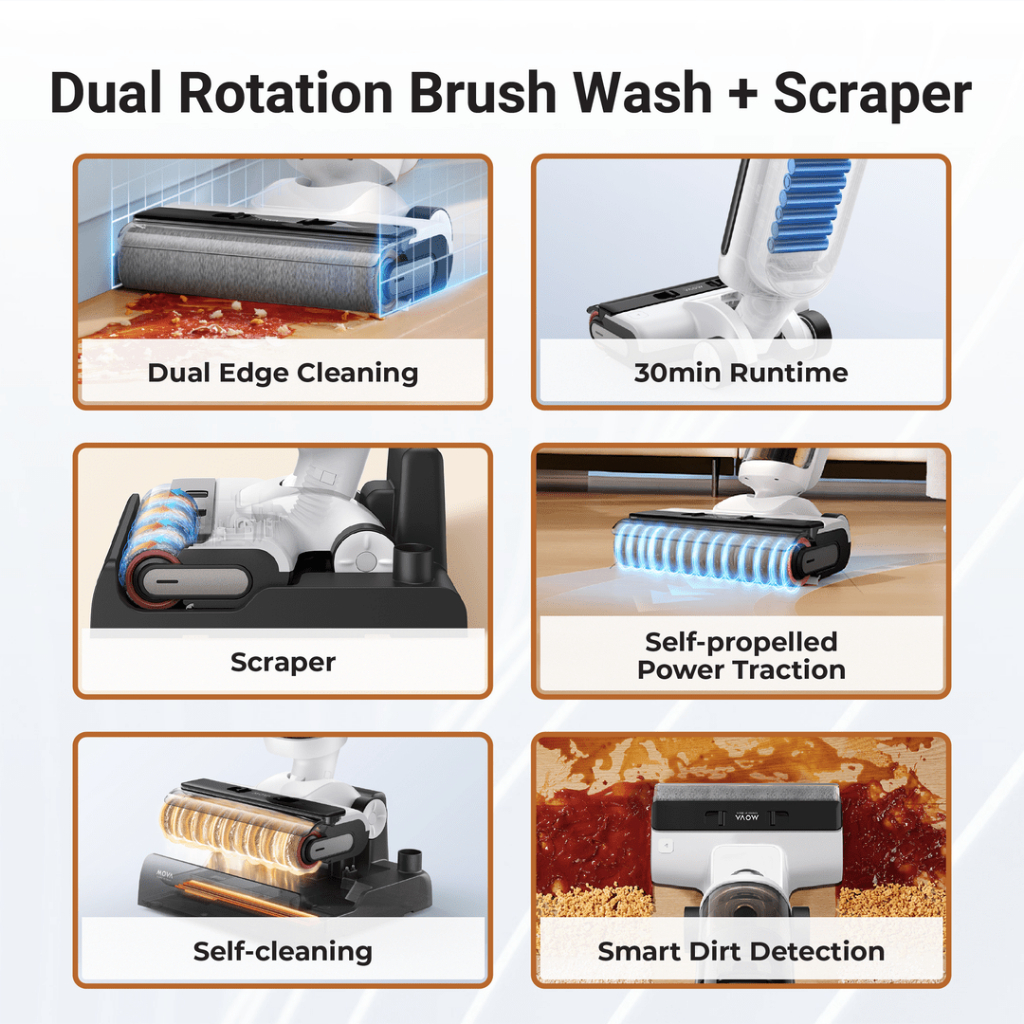 Dual Rotation Brush Wash + Scraper

Dual Edge Cleaning

30min Runtime

Scraper

Self-propelled Power Traction

MOVA

Self-cleaning

MOVA

Smart Dirt Detection