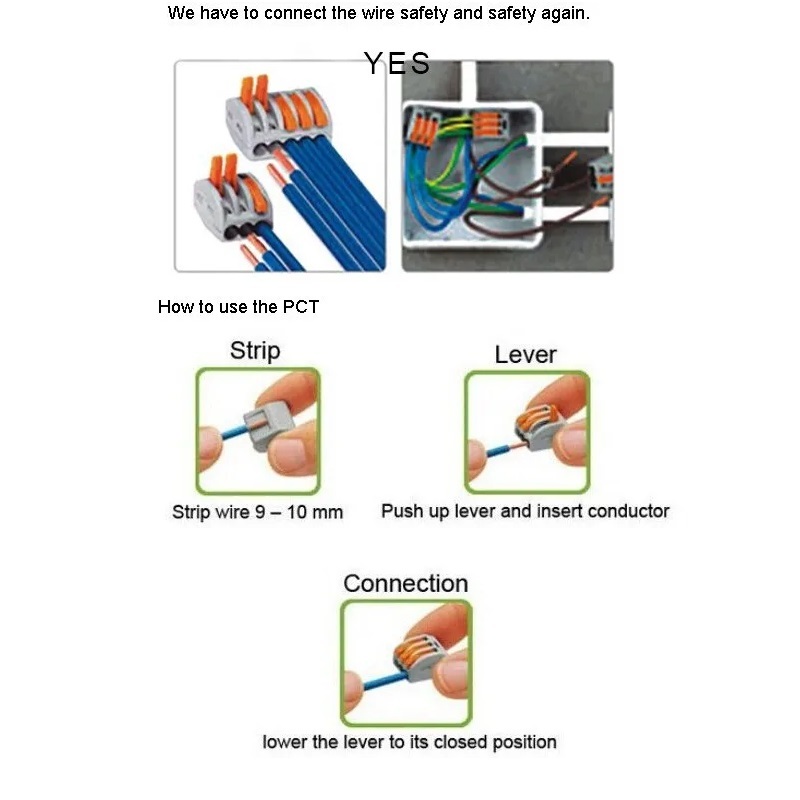 We have to connect the wire safety and safety again.

YES

How to use the PCT

Strip

Strip wire 9 – 10 mm

Lever

Push up lever and insert conductor

Connection

lower the lever to its closed position