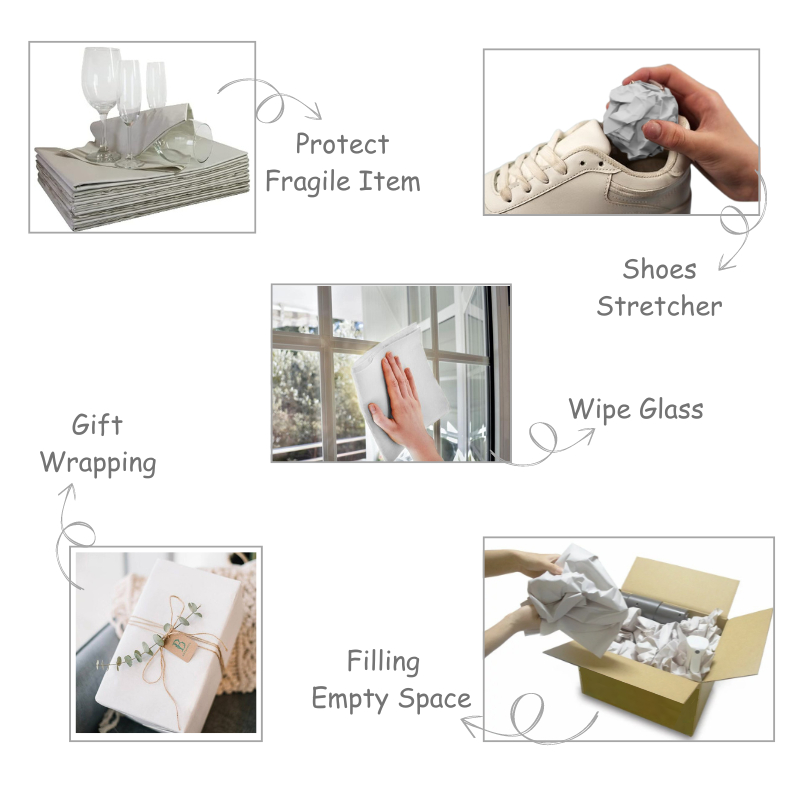 Protect
Fragile Item

Shoes
Stretcher

Wipe Glass

Gift
Wrapping

B

Filling
Empty Space