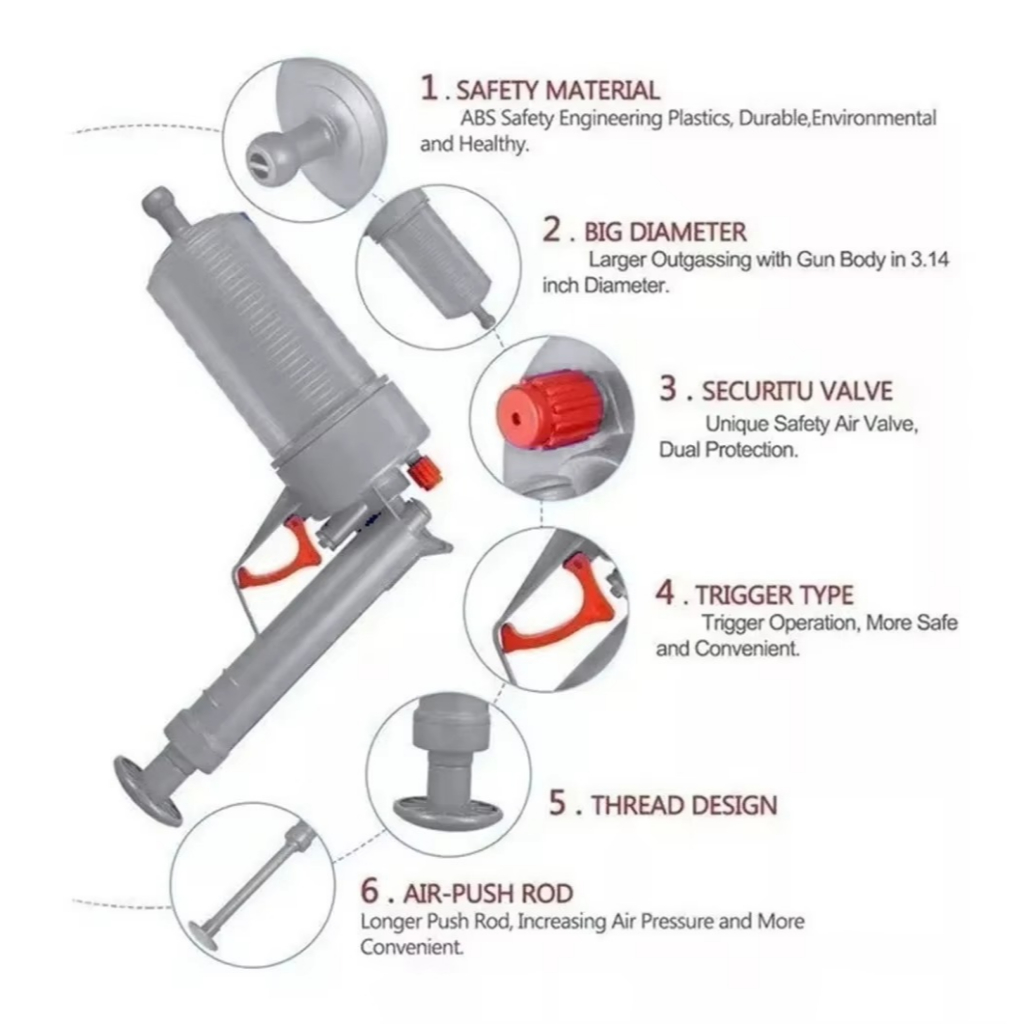 1 . SAFETY MATERIAL
ABS Safety Engineering Plastics, Durable,Environmental and Healthy.

2 . BIG DIAMETER
Larger Outgassing with Gun Body in 3.14 inch Diameter.

3 . SECURITU VALVE
Unique Safety Air Valve, Dual Protection.

4 . TRIGGER TYPE
Trigger Operation, More Safe and Convenient.

5 . THREAD DESIGN

6 . AIR-PUSH ROD
Longer Push Rod, Increasing Air Pressure and More Convenient.