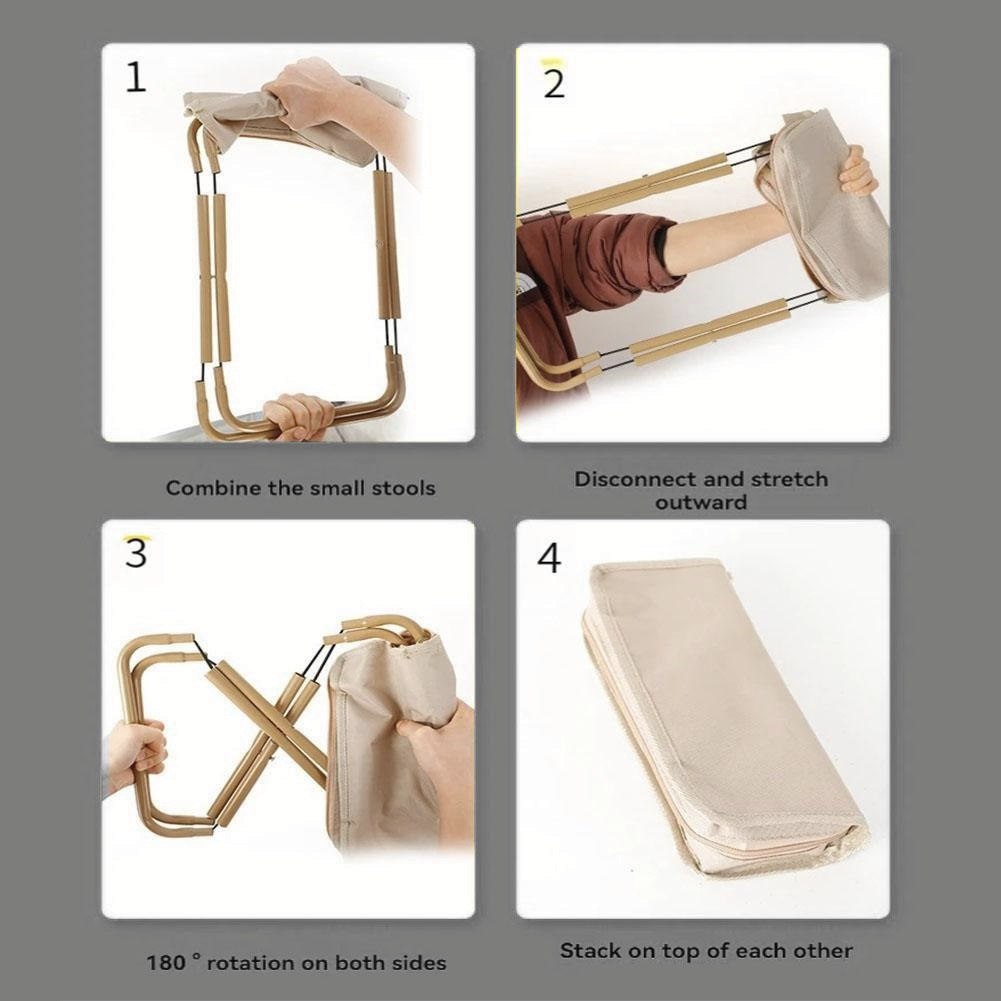 1

Combine the small stools

2

Disconnect and stretch outward

3

180 ° rotation on both sides

4

Stack on top of each other