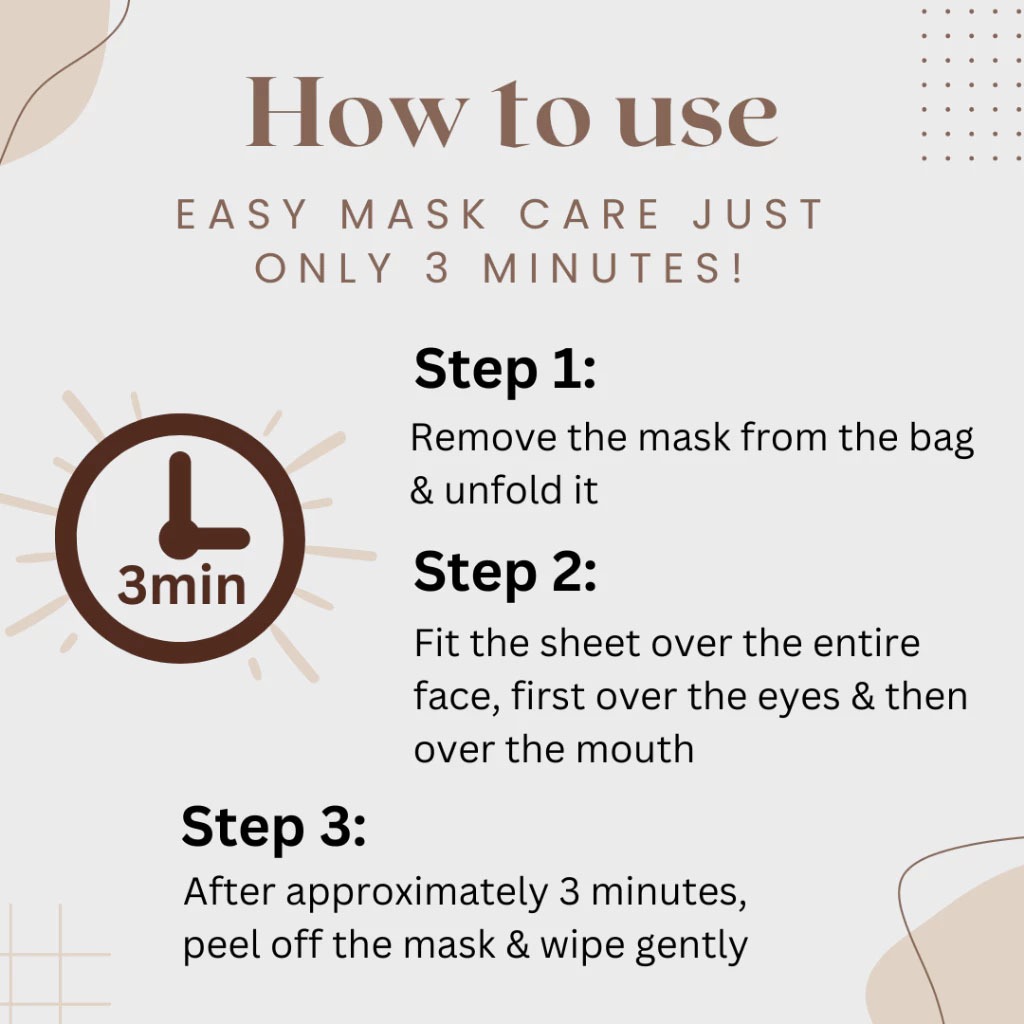 How to use

EASY MASK CARE JUST ONLY 3 MINUTES!

3min

Step 1:
Remove the mask from the bag & unfold it

Step 2:
Fit the sheet over the entire face, first over the eyes & then over the mouth

Step 3:
After approximately 3 minutes, peel off the mask & wipe gently