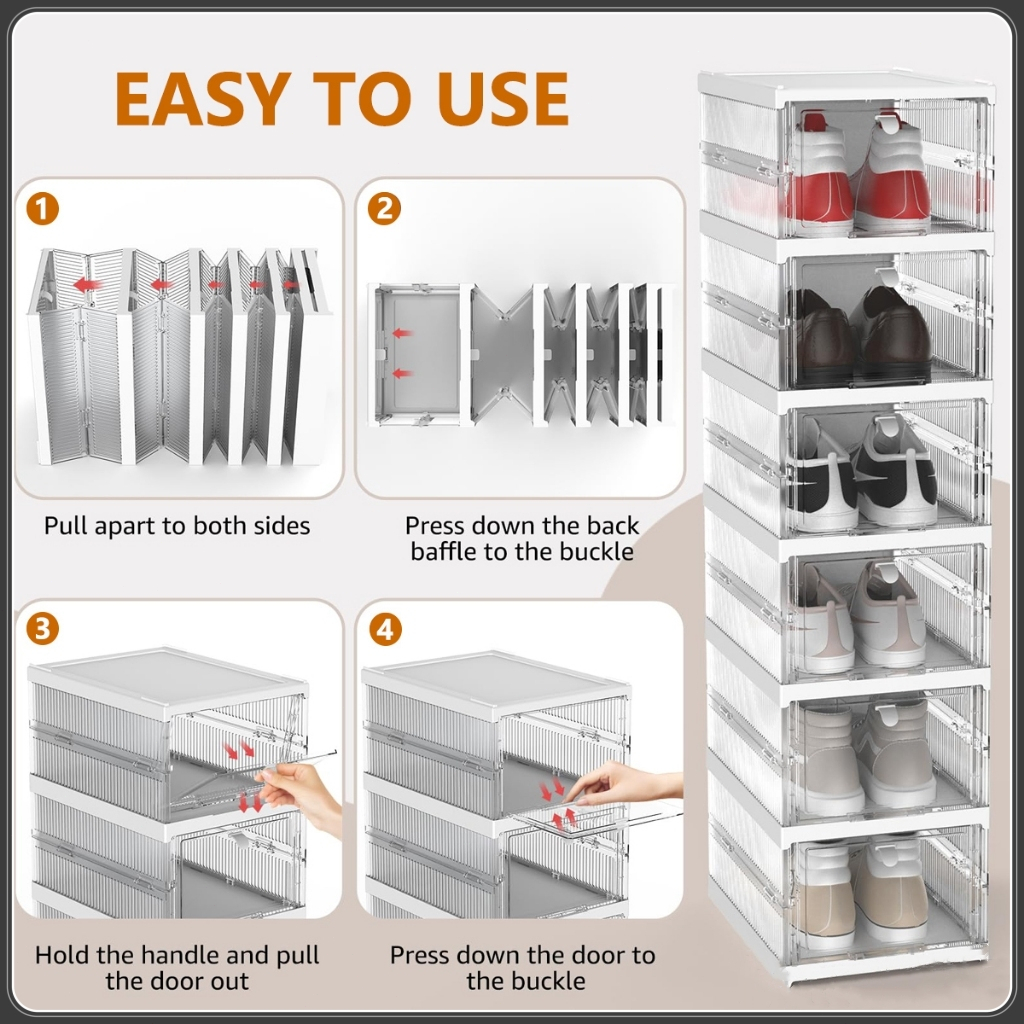 EASY TO USE

1

Pull apart to both sides

2

Press down the back baffle to the buckle

3

Hold the handle and pull the door out

4

Press down the door to the buckle