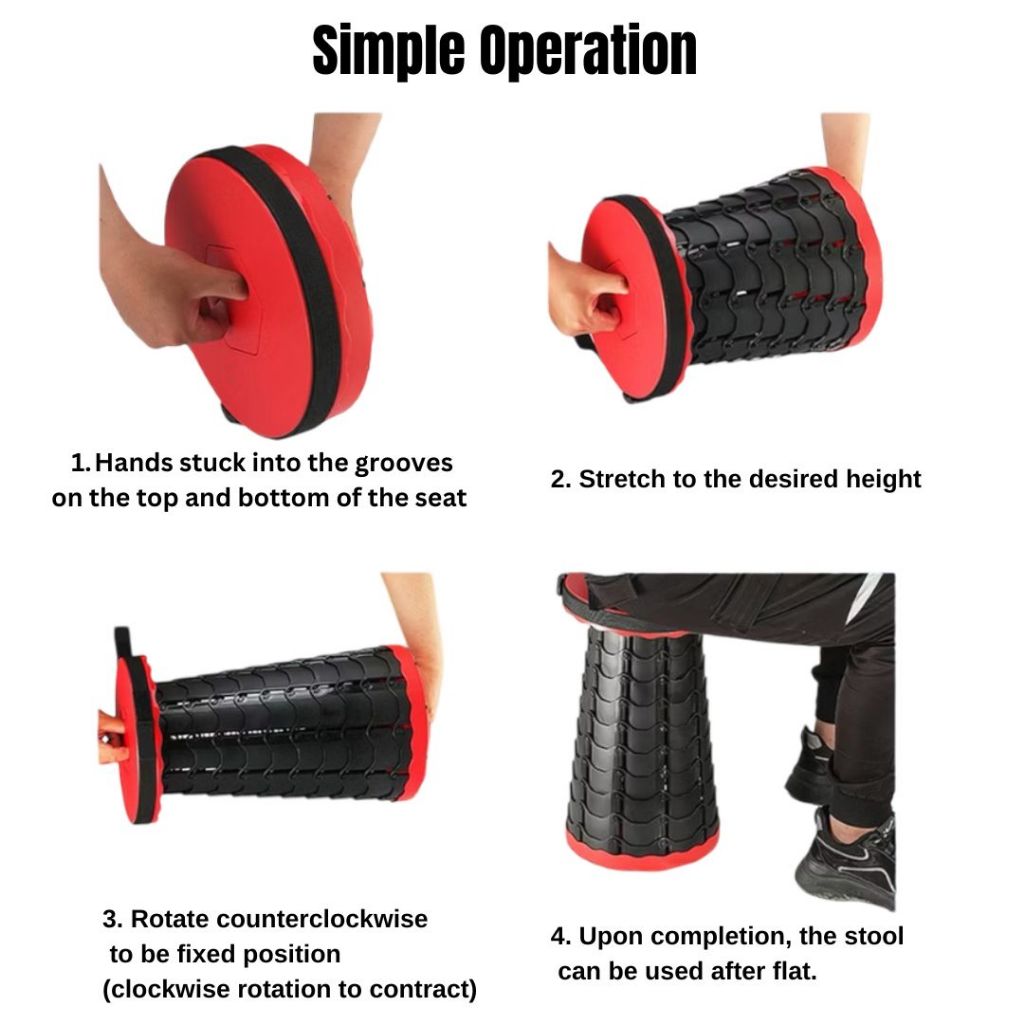 Simple Operation

1. Hands stuck into the grooves on the top and bottom of the seat

2. Stretch to the desired height

3. Rotate counterclockwise to be fixed position (clockwise rotation to contract)

4. Upon completion, the stool can be used after flat.