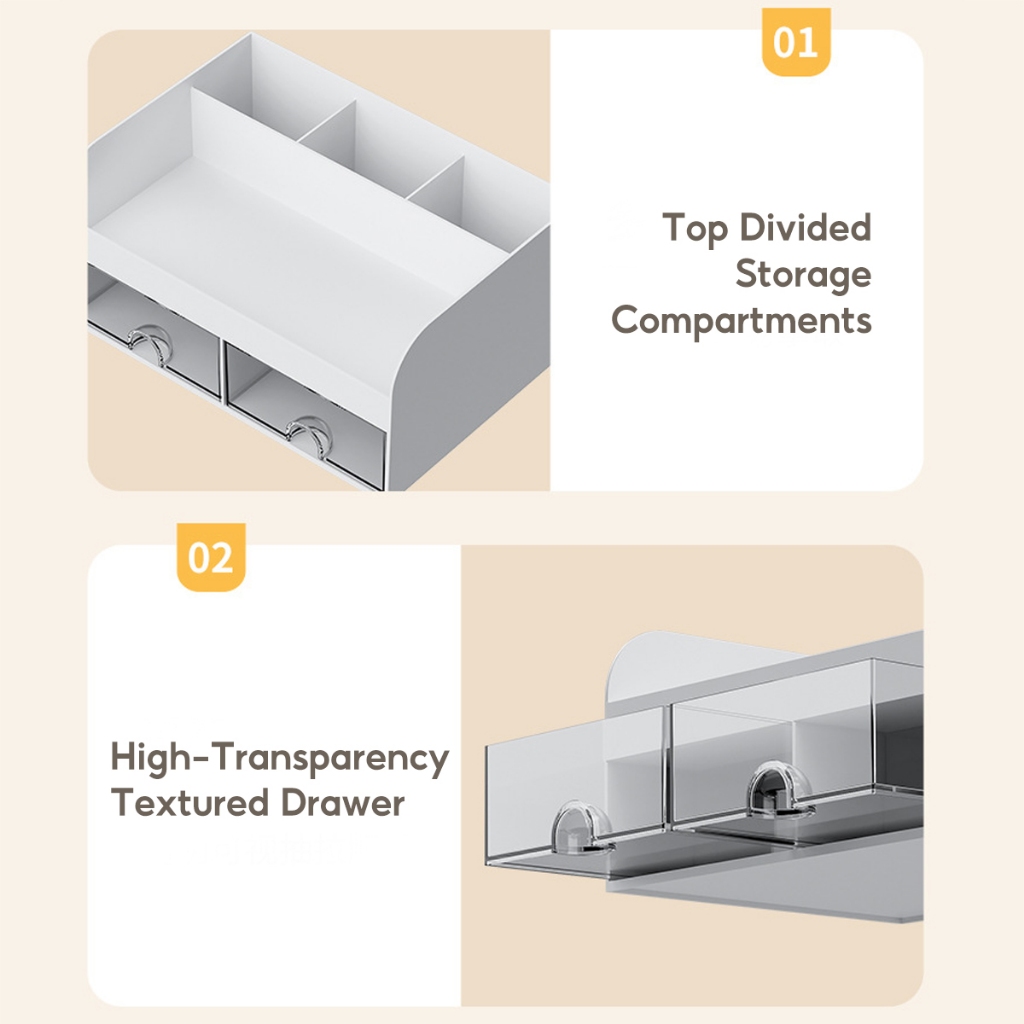 01

Top Divided Storage Compartments

02

High-Transparency Textured Drawer