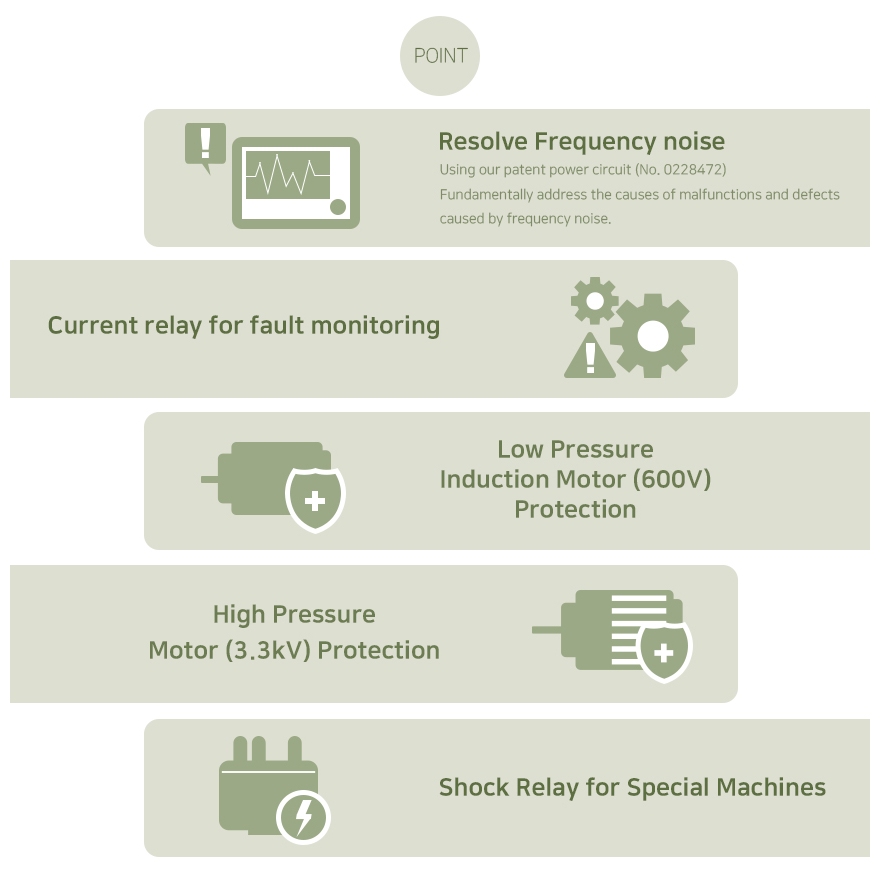 POINT

Resolve Frequency noise
Using our patent power circuit (No. 0228472)
Fundamentally address the causes of malfunctions and defects caused by frequency noise.

Current relay for fault monitoring

Low Pressure
Induction Motor (600V)
Protection

High Pressure
Motor (3.3kV) Protection

Shock Relay for Special Machines