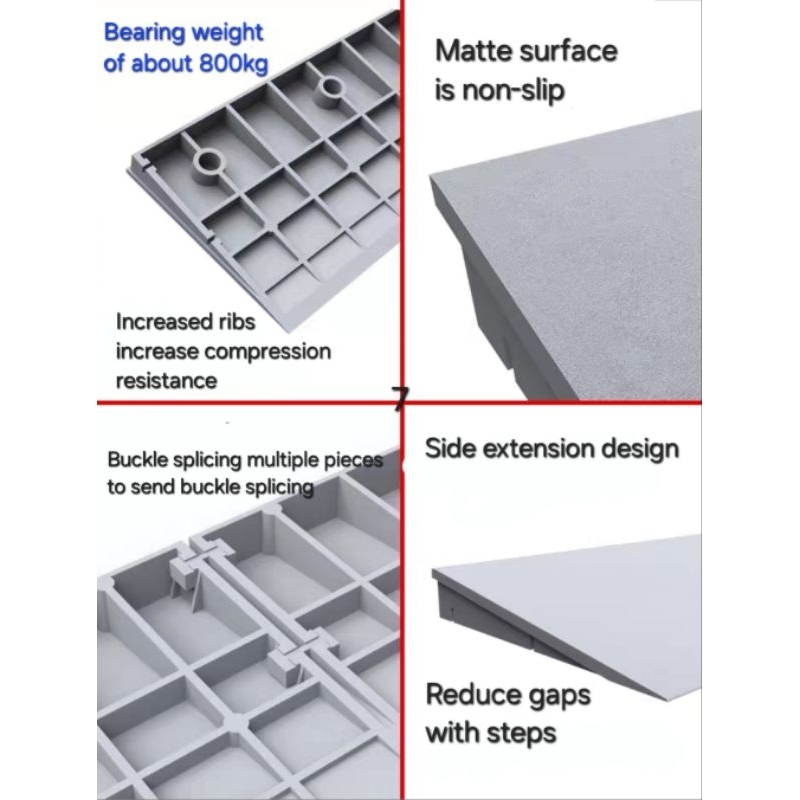 Bearing weight of about 800kg

Increased ribs increase compression resistance

Matte surface is non-slip

7

Buckle splicing multiple pieces to send buckle splicing

Side extension design

Reduce gaps with steps