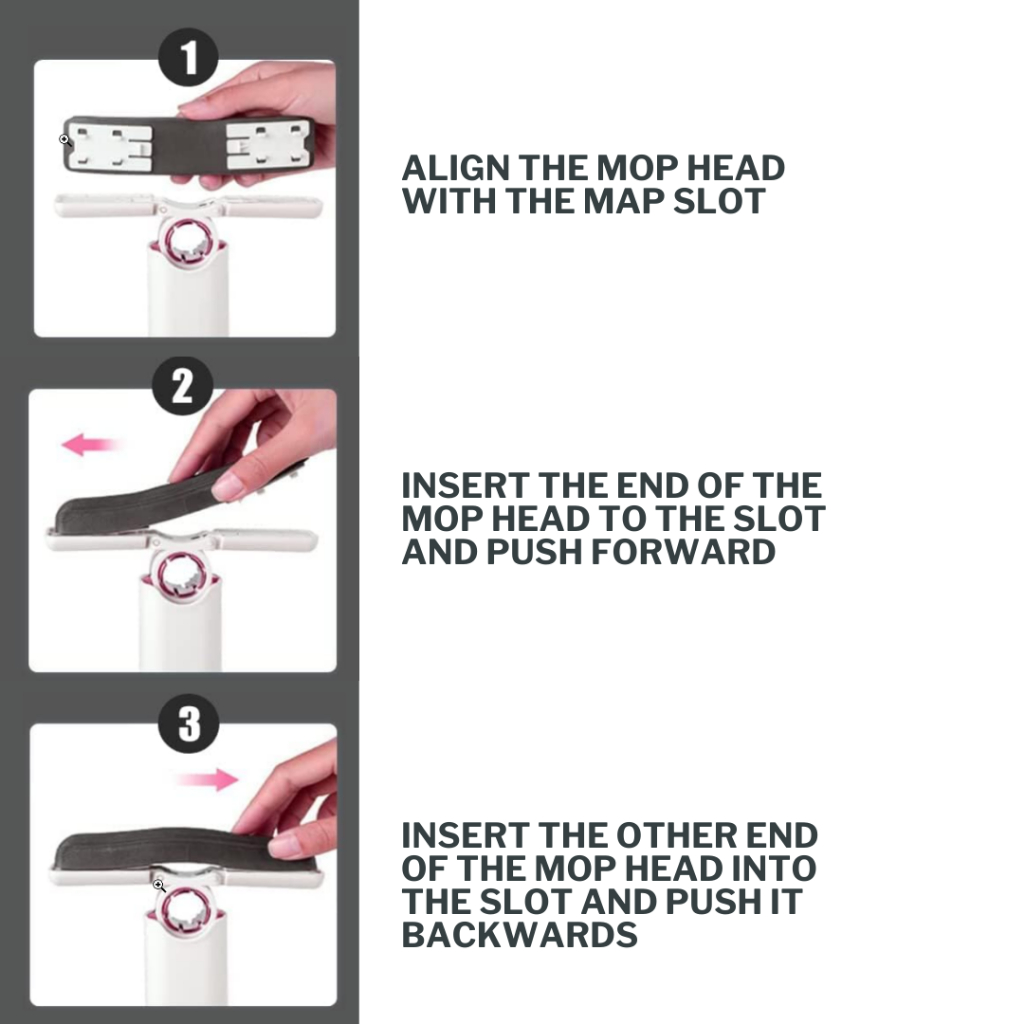 1

ALIGN THE MOP HEAD WITH THE MAP SLOT

2

INSERT THE END OF THE MOP HEAD TO THE SLOT AND PUSH FORWARD

3

INSERT THE OTHER END OF THE MOP HEAD INTO THE SLOT AND PUSH IT BACKWARDS