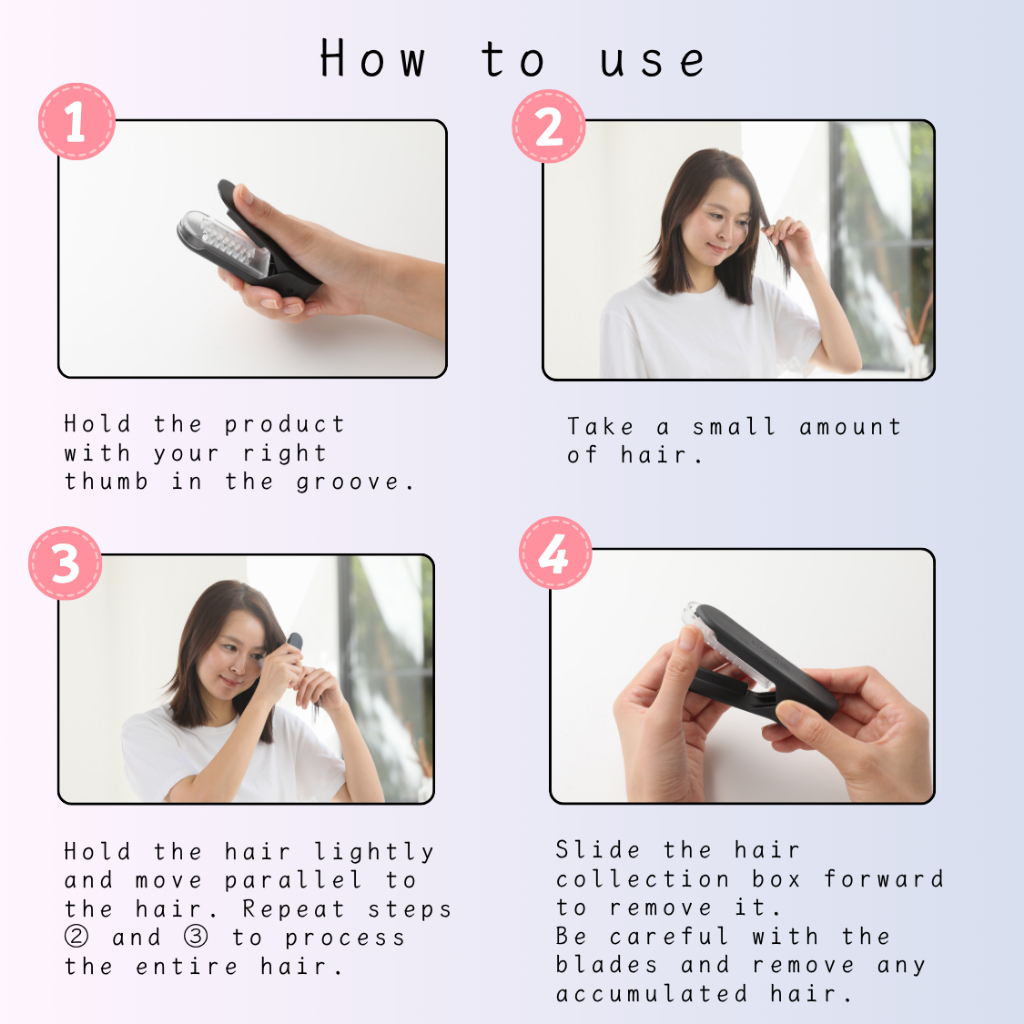 How to use

1

Hold the product with your right thumb in the groove.

2

Take a small amount of hair.

3

Hold the hair lightly and move parallel to the hair. Repeat steps ② and ③ to process the entire hair.

4

Slide the hair collection box forward to remove it.
Be careful with the blades and remove any accumulated hair.