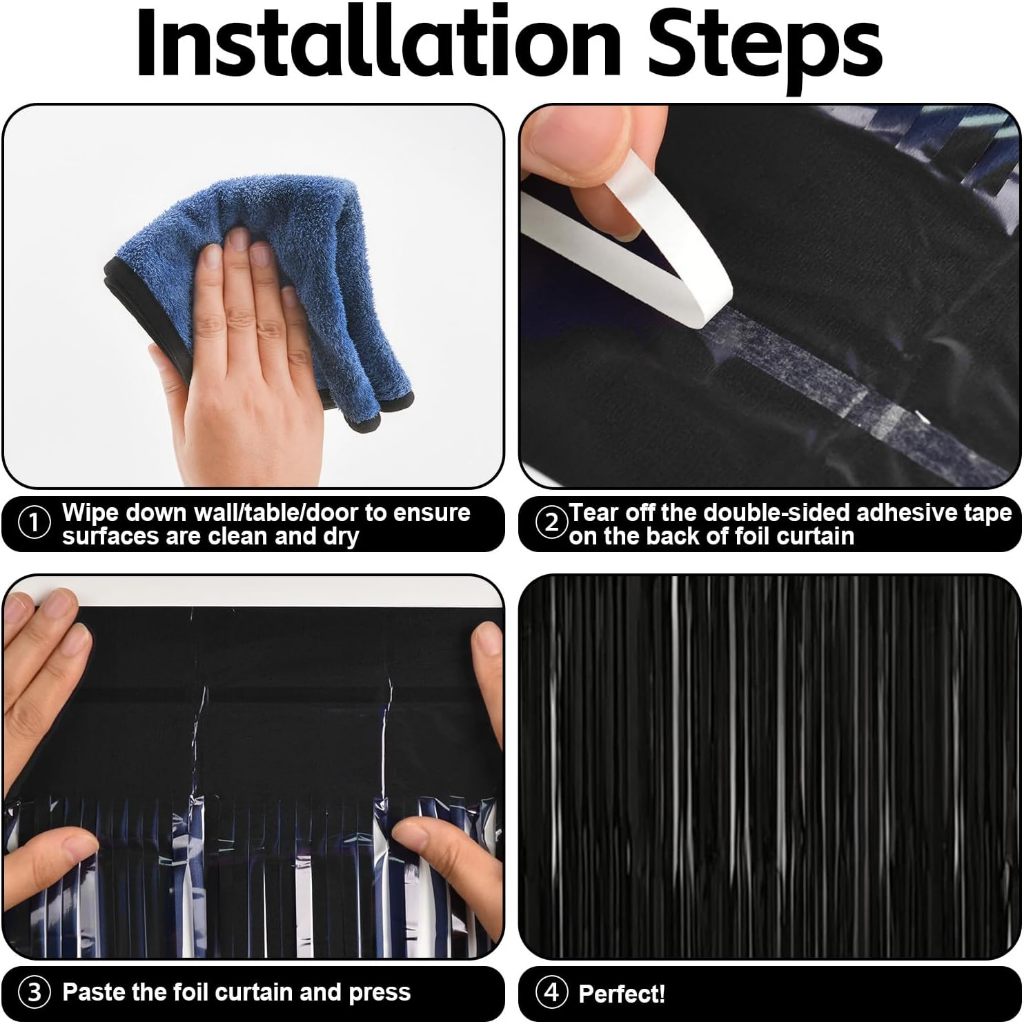 Installation Steps

① Wipe down wall/table/door to ensure surfaces are clean and dry

② Tear off the double-sided adhesive tape on the back of foil curtain

③ Paste the foil curtain and press

④ Perfect!