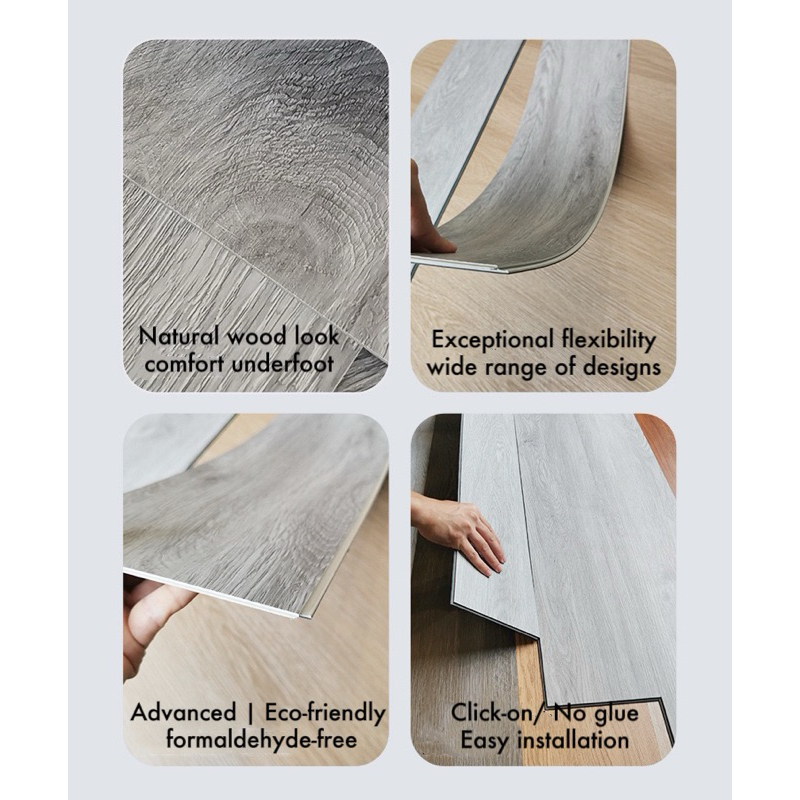 Natural wood look
comfort underfoot

Exceptional flexibility
wide range of designs

Advanced | Eco-friendly
formaldehyde-free

Click-on/ No glue
Easy installation