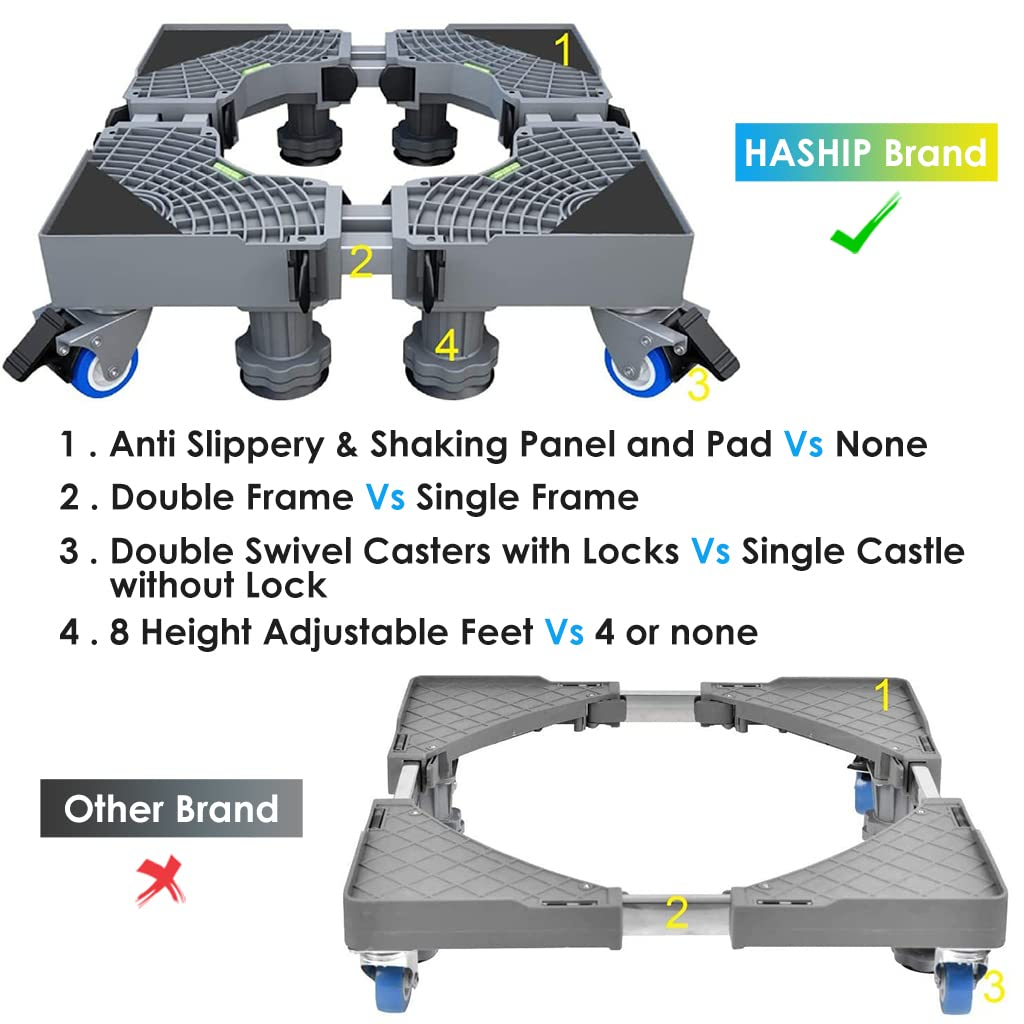 1

HASHIP Brand

2

4

3

1 . Anti Slippery & Shaking Panel and Pad Vs None

2 . Double Frame Vs Single Frame

3 . Double Swivel Casters with Locks Vs Single Castle without Lock

4 . 8 Height Adjustable Feet Vs 4 or none

1

Other Brand

2

3