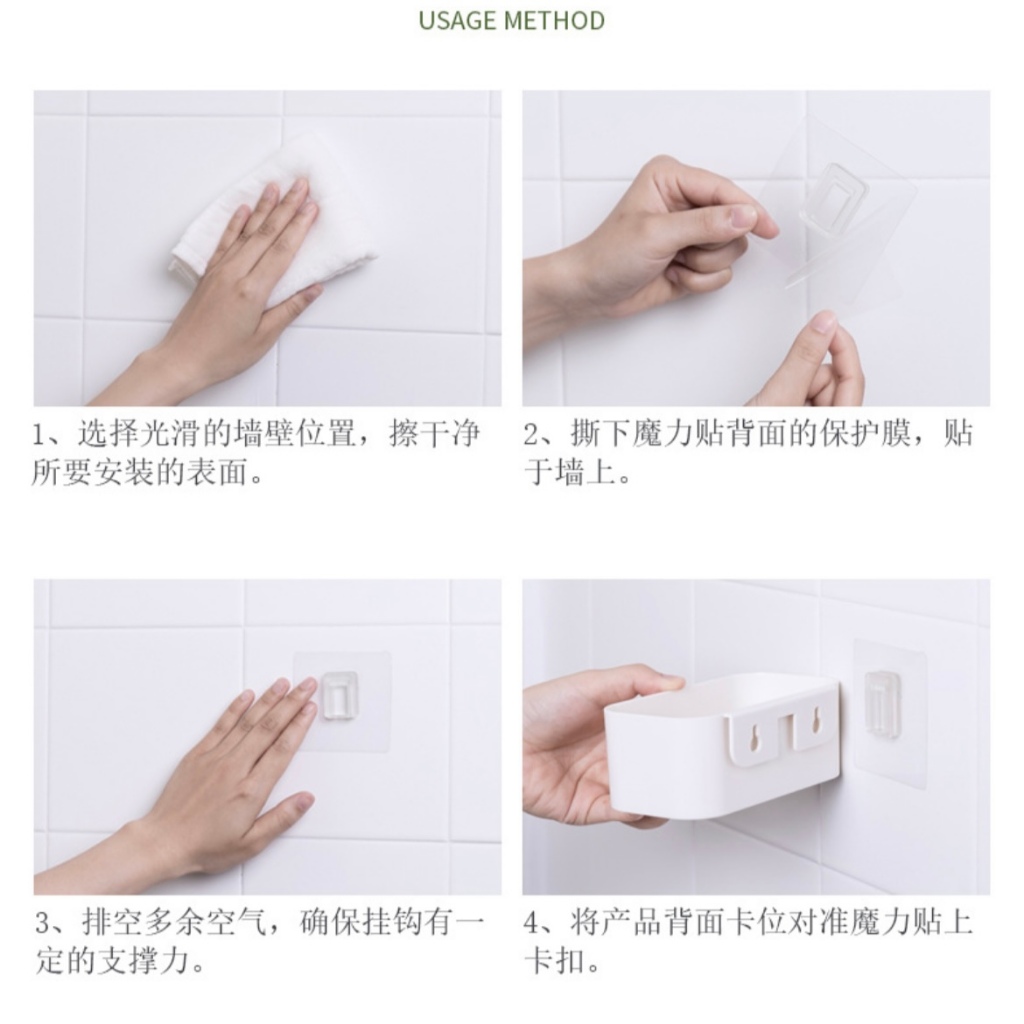 USAGE METHOD

1、选择光滑的墙壁位置，擦干净所要安装的表面。

2、撕下魔力贴背面的保护膜，贴于墙上。

3、排空多余空气，确保挂钩有一定的支撑力。

4、将产品背面卡位对准魔力贴上卡扣。