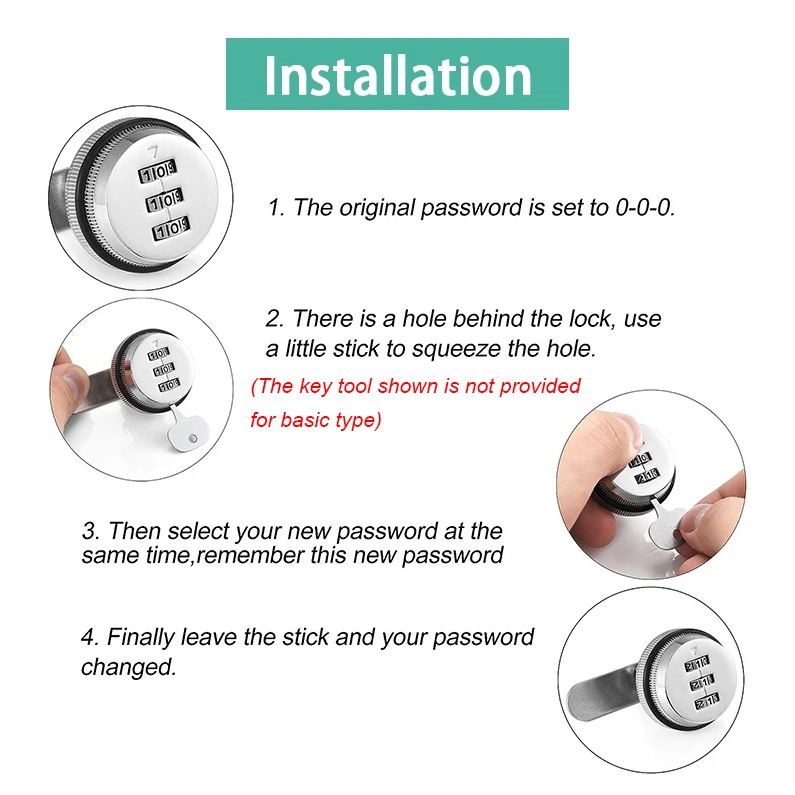 Installation

1. The original password is set to 0-0-0.

2. There is a hole behind the lock, use a little stick to squeeze the hole.

(The key tool shown is not provided for basic type)

3. Then select your new password at the same time,remember this new password

4. Finally leave the stick and your password changed.