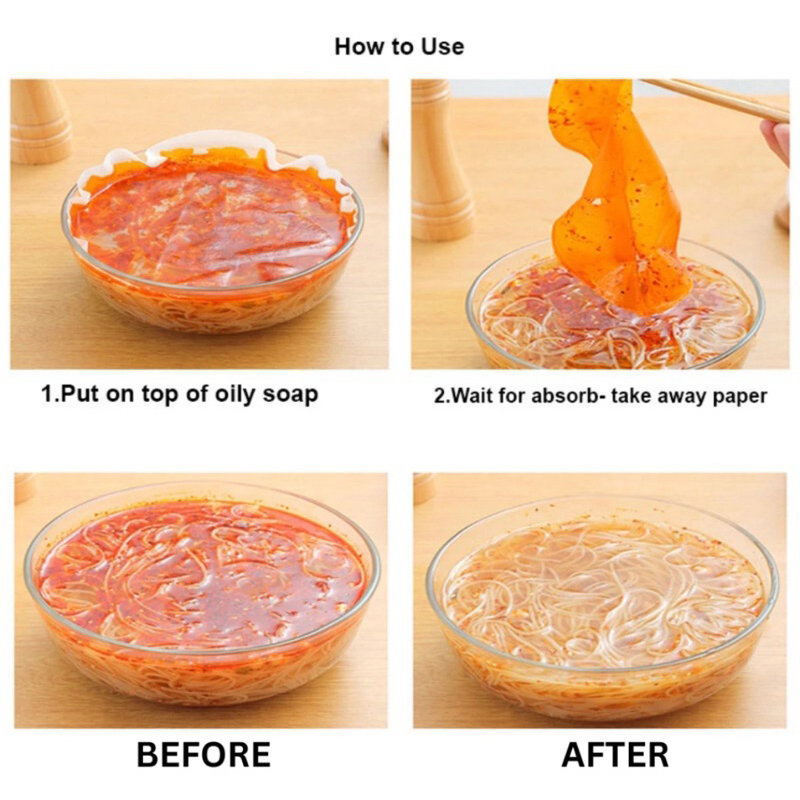 How to Use

1.Put on top of oily soap

2.Wait for absorb- take away paper

BEFORE

AFTER