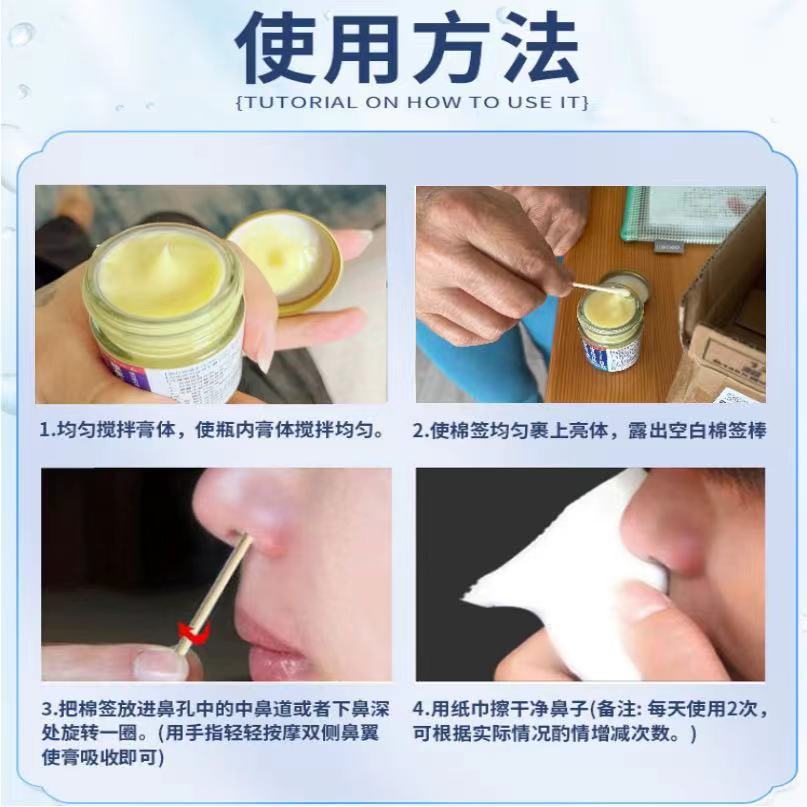 使用方法
{TUTORIAL ON HOW TO USE IT}

1.均匀搅拌膏体，使瓶内膏体搅拌均匀。

2.使棉签均匀裹上亮体，露出空白棉签棒

3.把棉签放进鼻孔中的中鼻道或者下鼻深处旋转一圈。(用手指轻轻按摩双侧鼻翼使膏吸收即可)

4.用纸巾擦干净鼻子(备注: 每天使用2次，可根据实际情况酌情增减次数。)